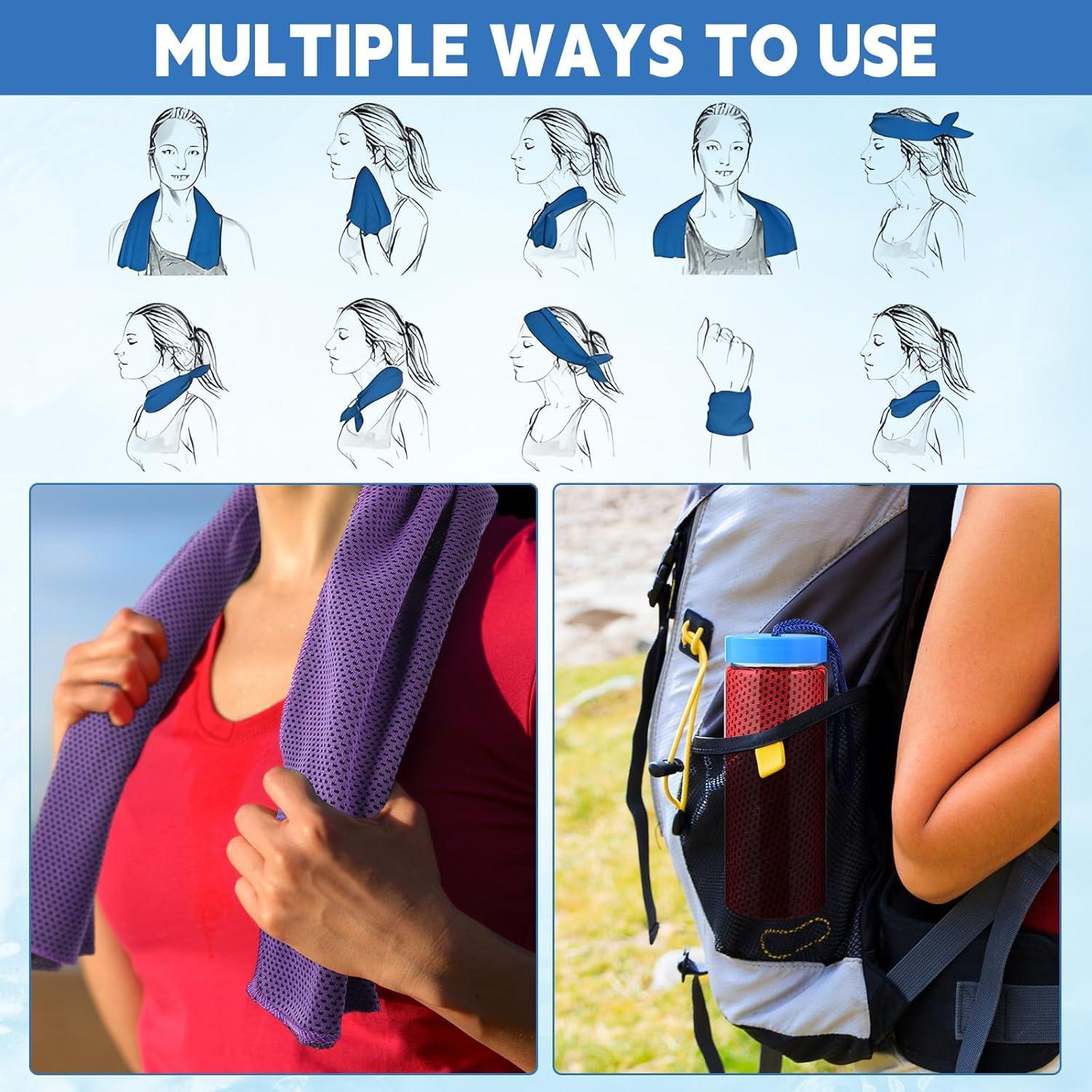 MULTIPLE WAYS TO USE