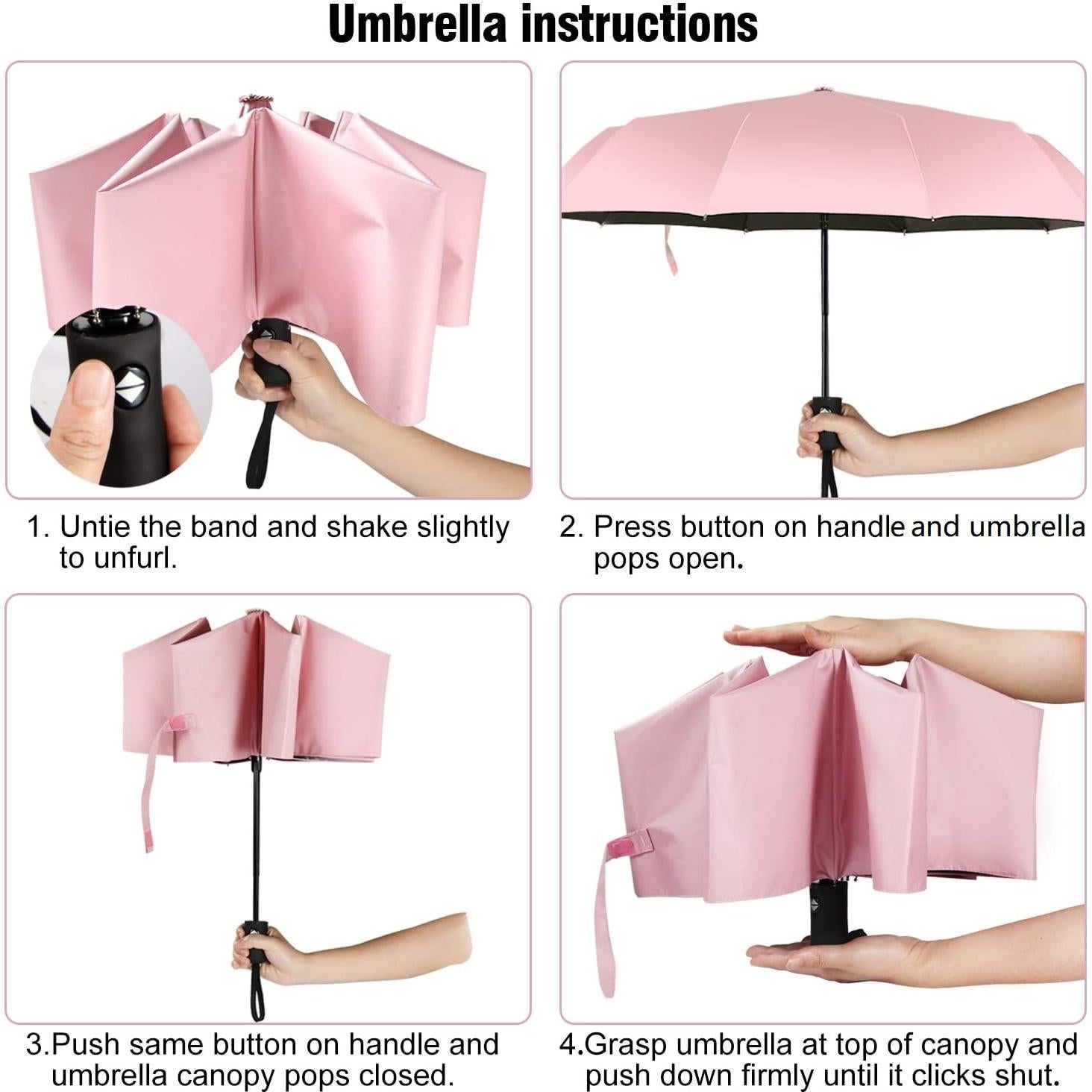 Umbrella instructions

1. Untie the band and shake slightly to unfurl.

2. Press button on handle and umbrella pops open.

3.Push same button on handle and umbrella canopy pops closed.

4.Grasp umbrella at top of canopy and push down firmly until it clicks shut.