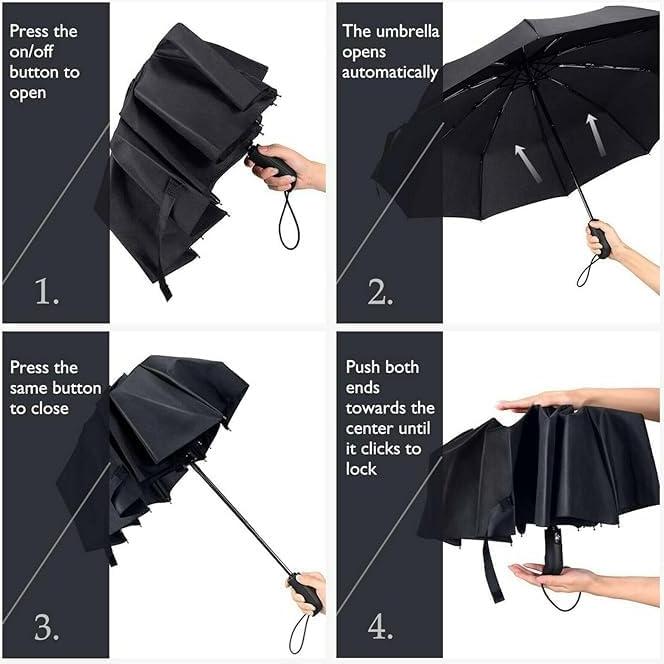 Press the on/off button to open

1.

The umbrella opens automatically

2.

Press the same button to close

3.

Push both ends towards the center until it clicks to lock

4.