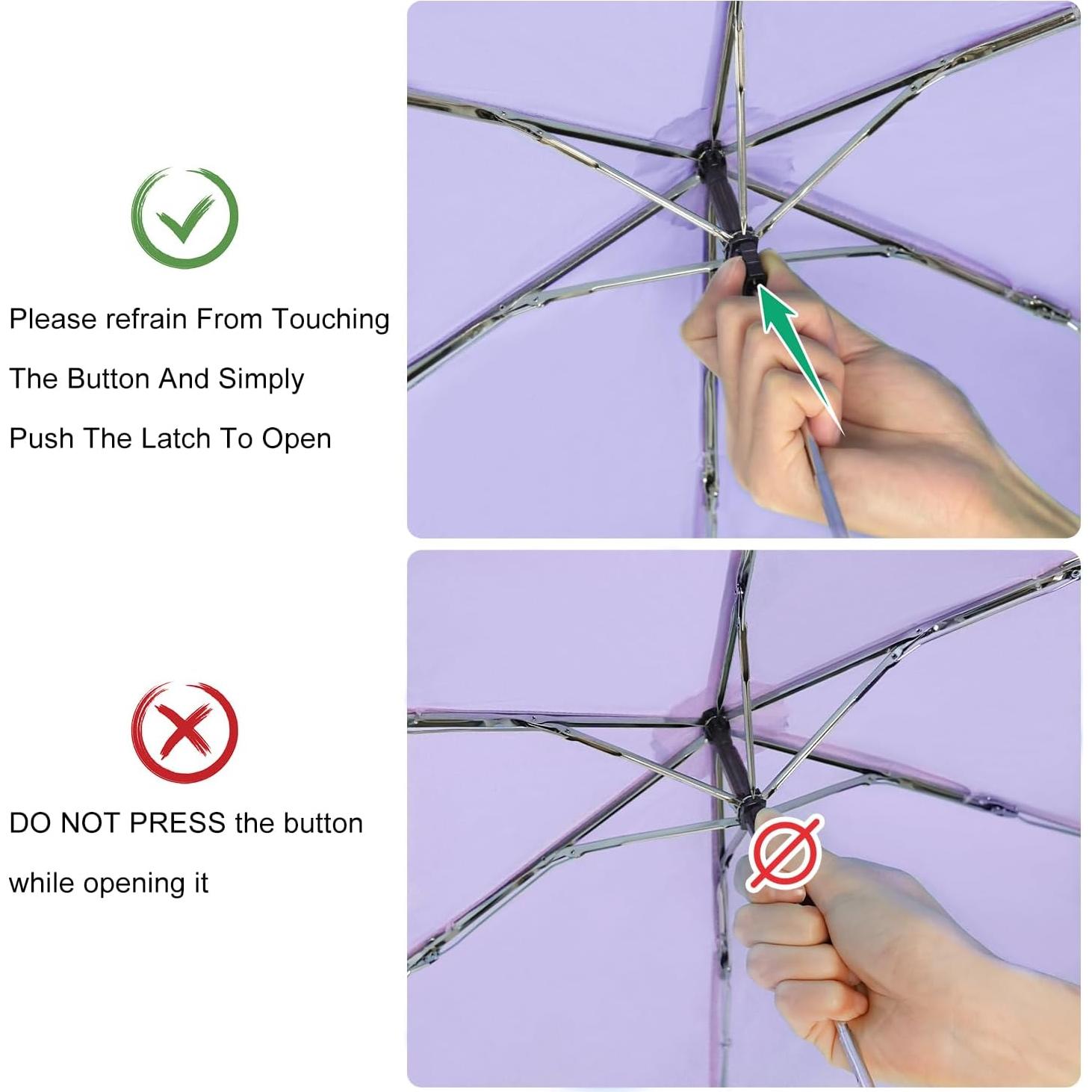 Please refrain From Touching The Button And Simply Push The Latch To Open

DO NOT PRESS the button while opening it