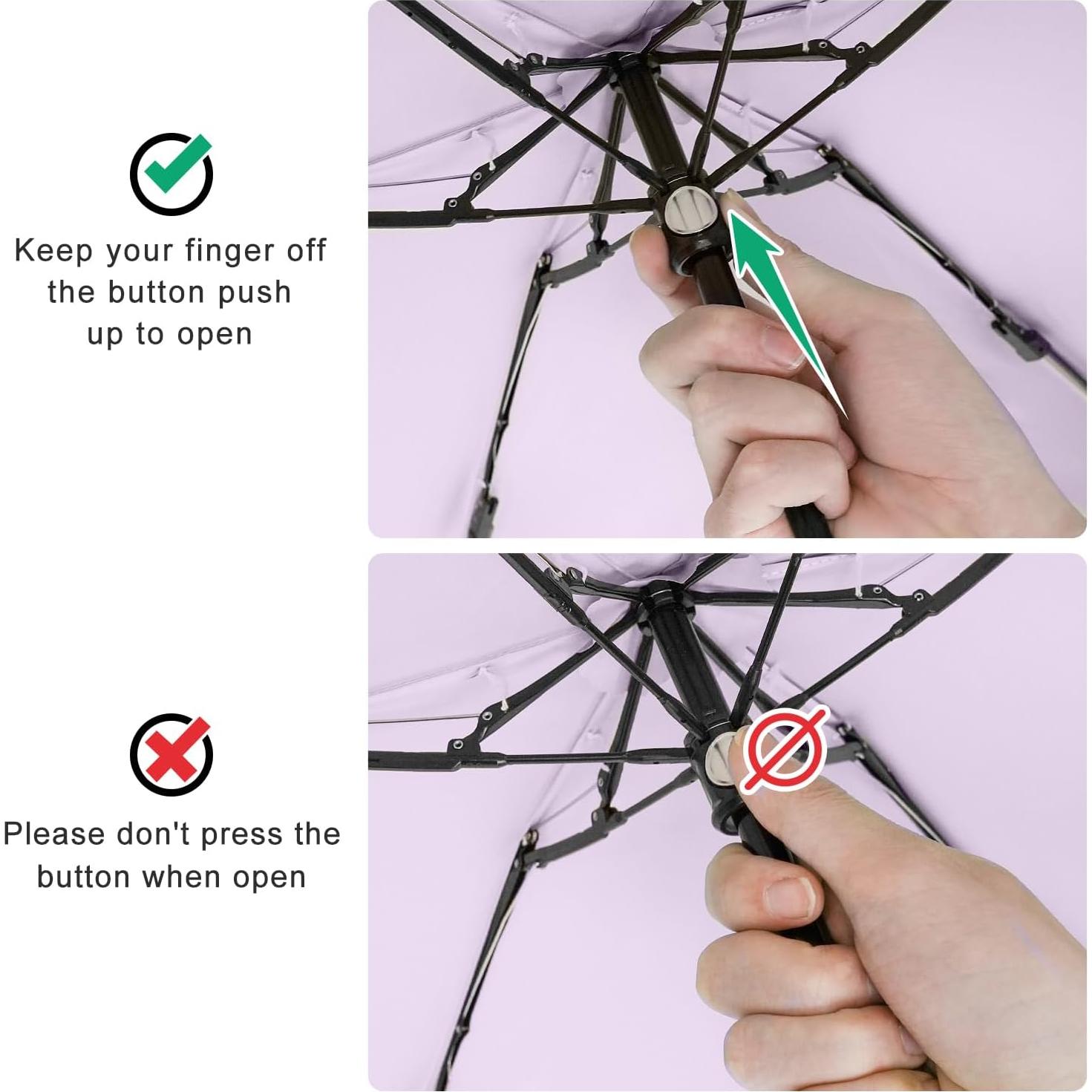 Keep your finger off the button push up to open

Please don't press the button when open