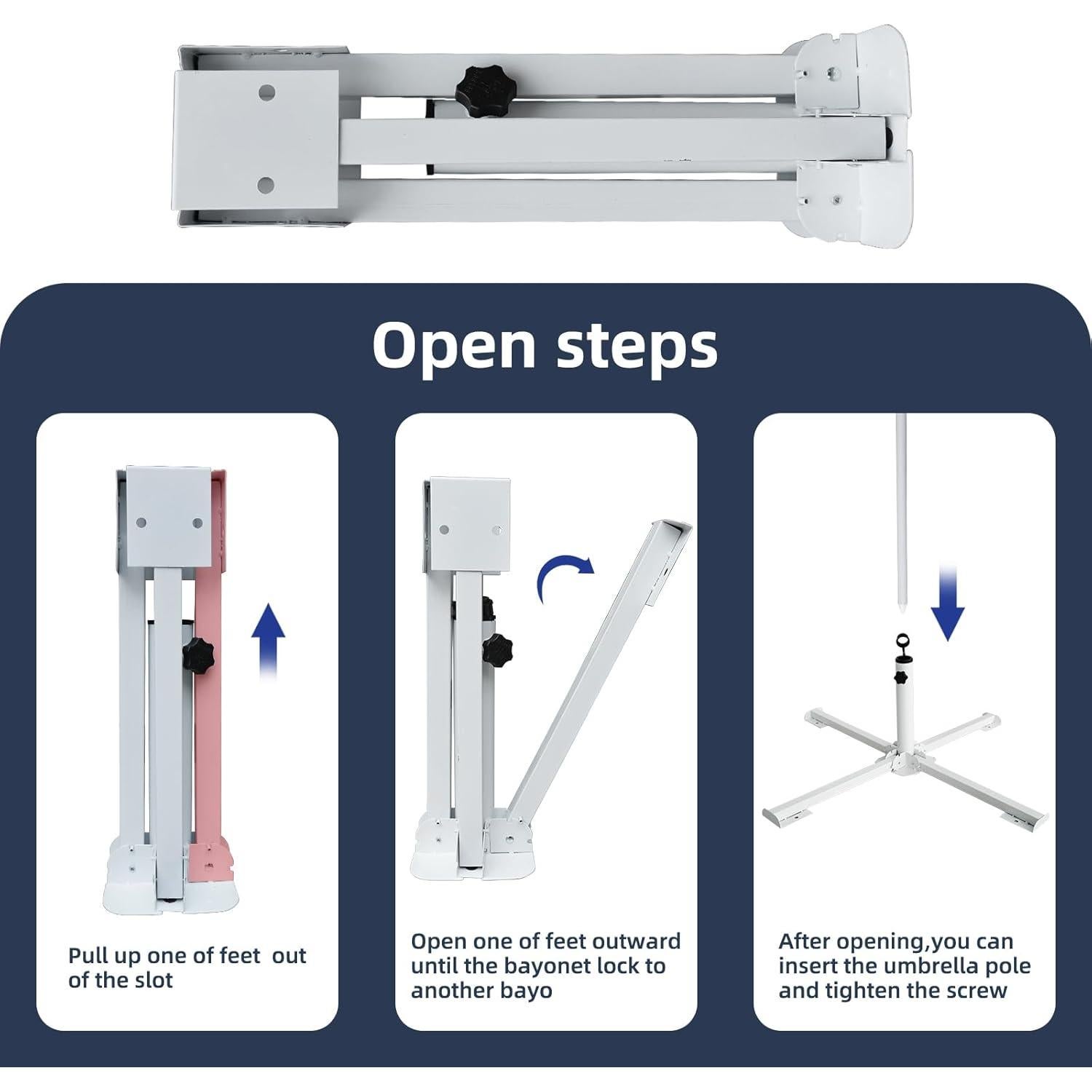 Open steps

Pull up one of feet  out of the slot

Open one of feet outward until the bayonet lock to another bayo

After opening,you can insert the umbrella pole and tighten the screw