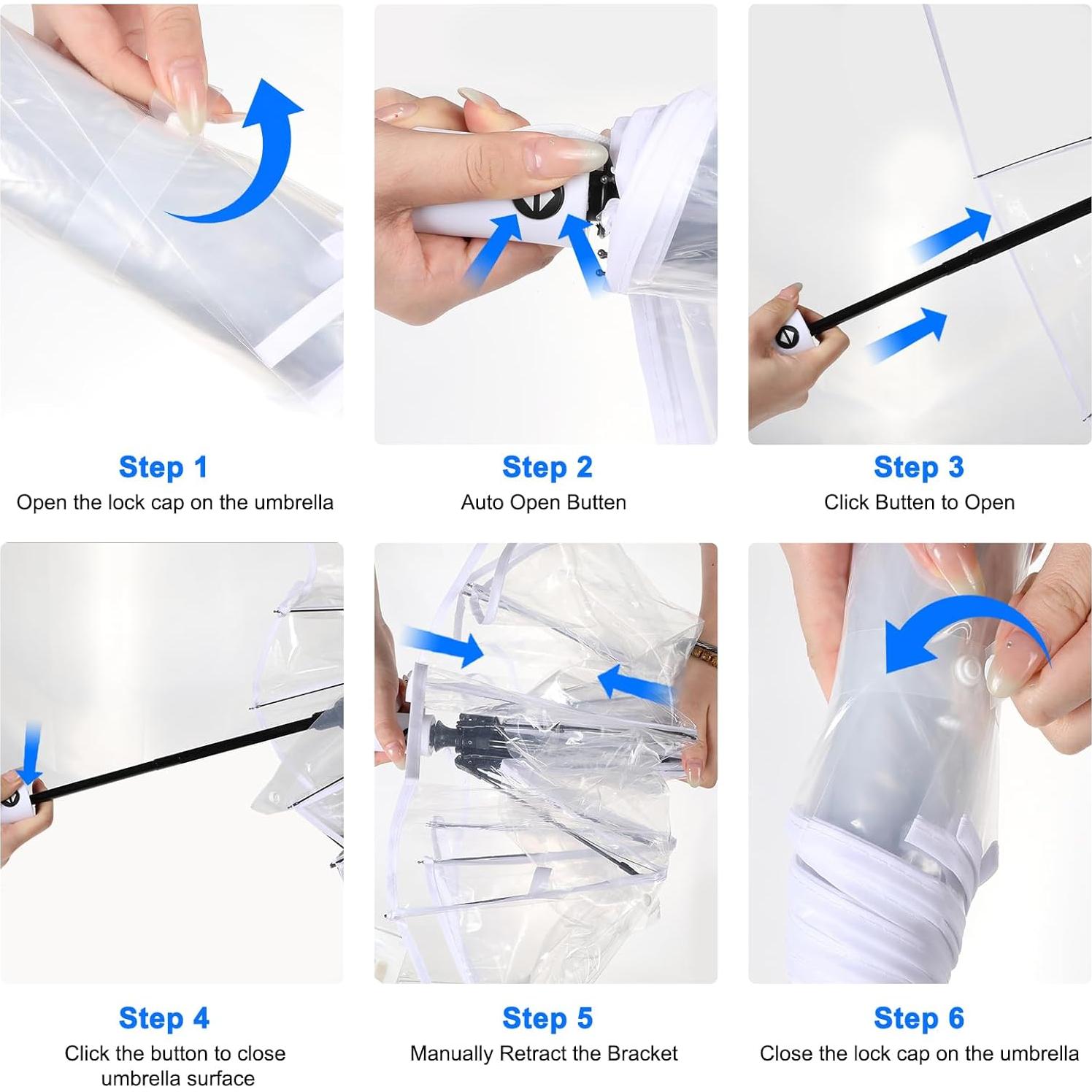 Step 1
Open the lock cap on the umbrella

Step 2
Auto Open Butten

Step 3
Click Butten to Open

Step 4
Click the button to close umbrella surface

Step 5
Manually Retract the Bracket

Step 6
Close the lock cap on the umbrella