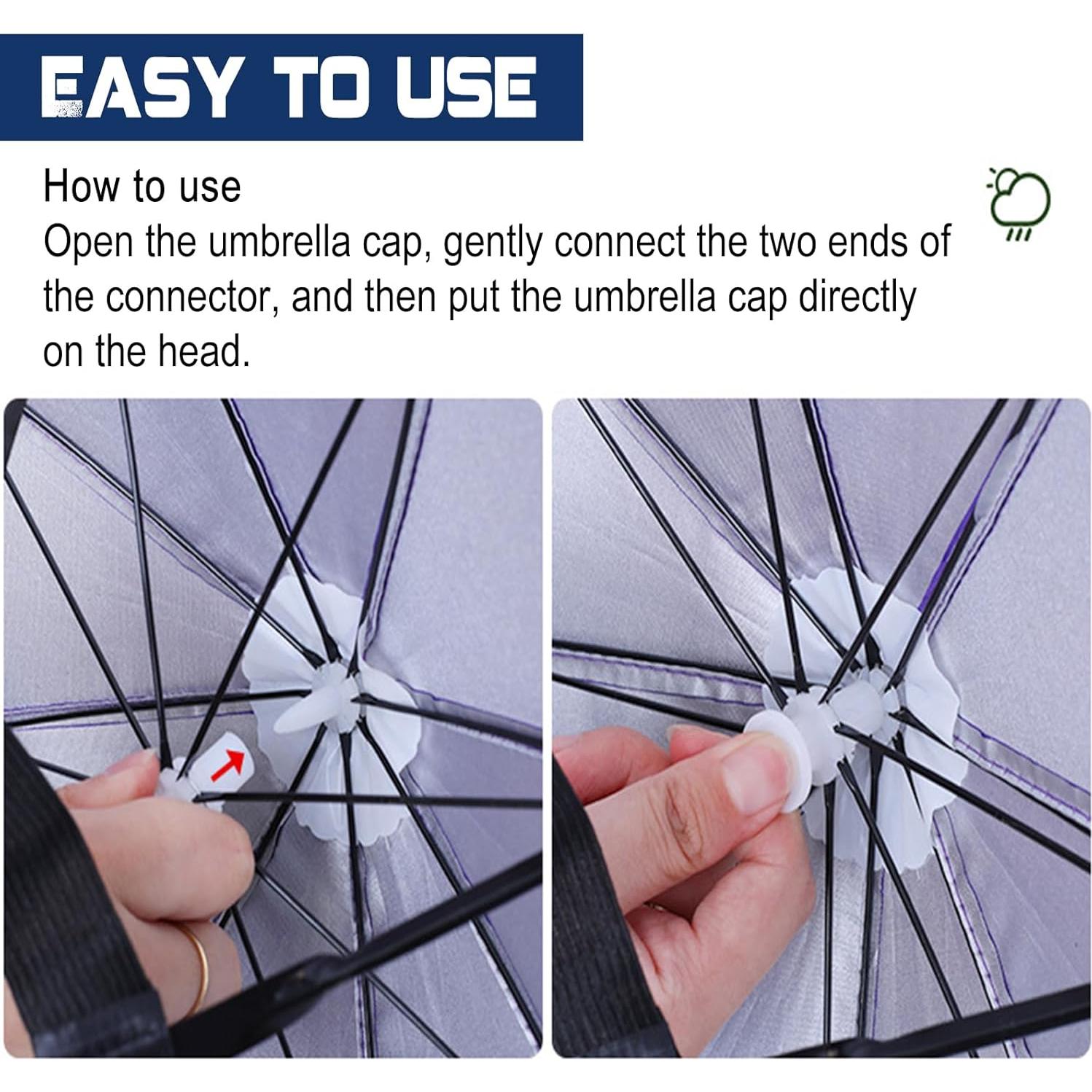 EASY TO USE

How to use
Open the umbrella cap, gently connect the two ends of the connector, and then put the umbrella cap directly on the head.