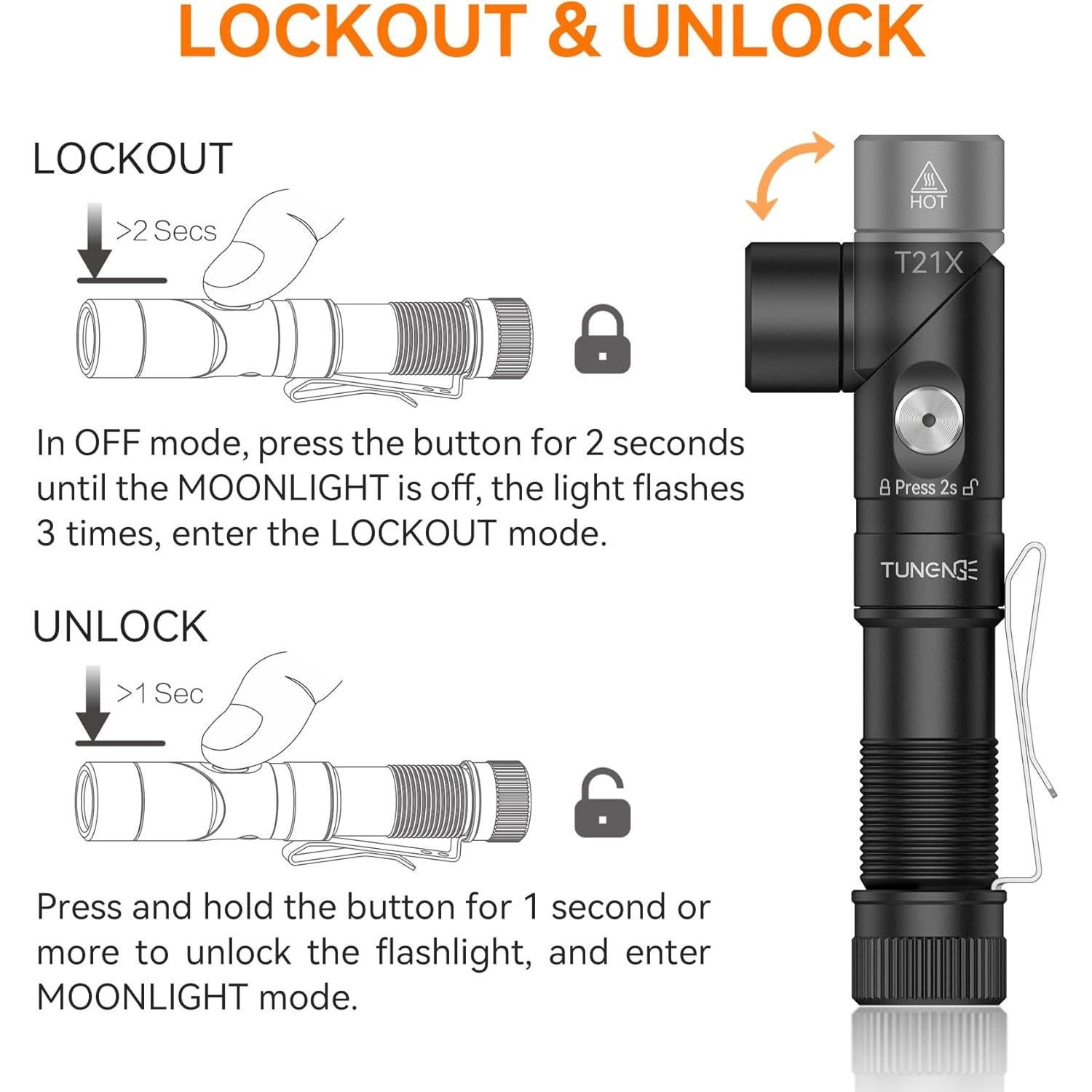 LOCKOUT & UNLOCK

LOCKOUT

>2 Secs

In OFF mode, press the button for 2 seconds until the MOONLIGHT is off, the light flashes 3 times, enter the LOCKOUT mode.

UNLOCK

>1 Sec

Press and hold the button for 1 second or more to unlock the flashlight, and enter MOONLIGHT mode.

HOT

T21X

Press 2s

TUNGNGE