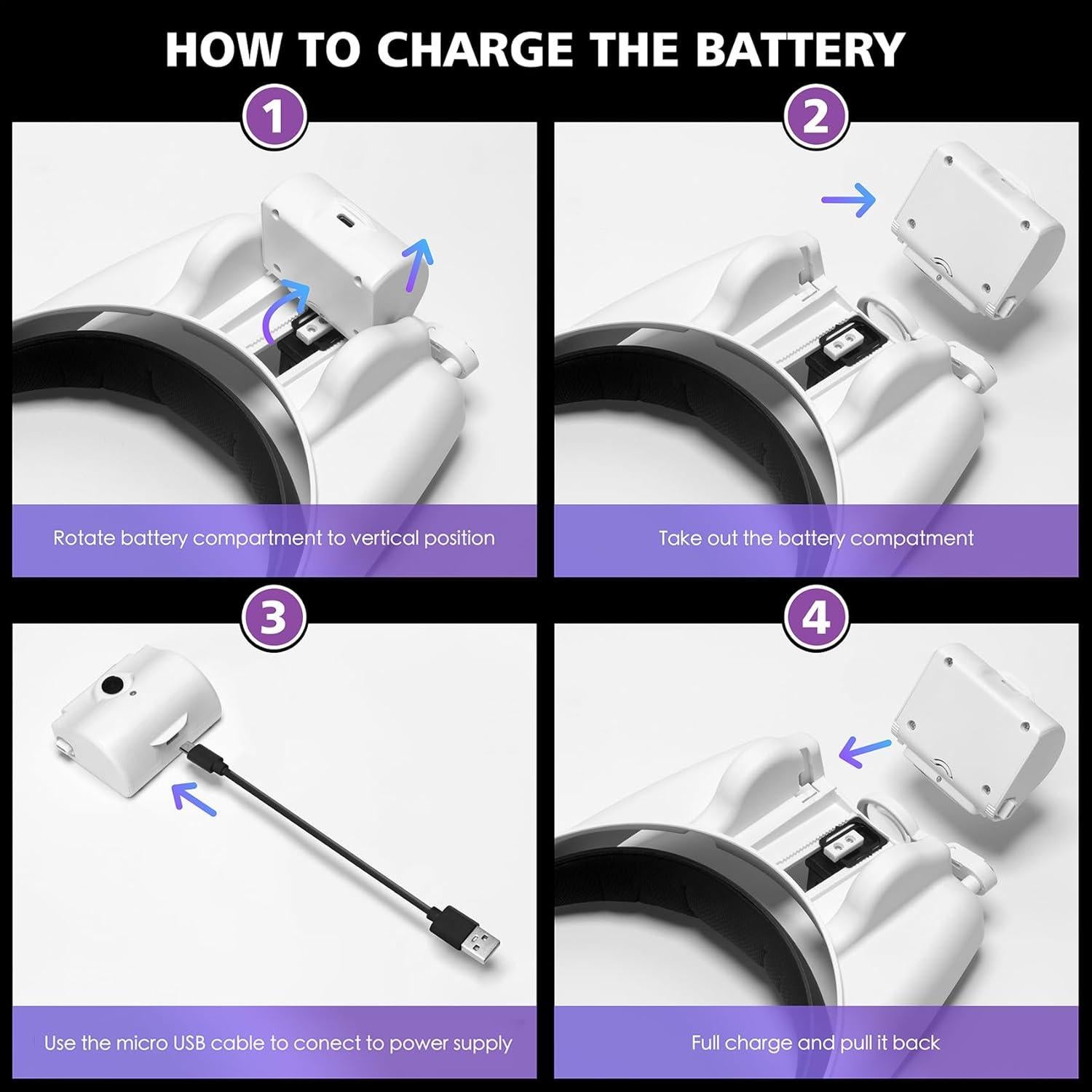 HOW TO CHARGE THE BATTERY

1

Rotate battery compartment to vertical position

2

Take out the battery compatment

3

Use the micro USB cable to conect to power supply

4

Full charge and pull it back