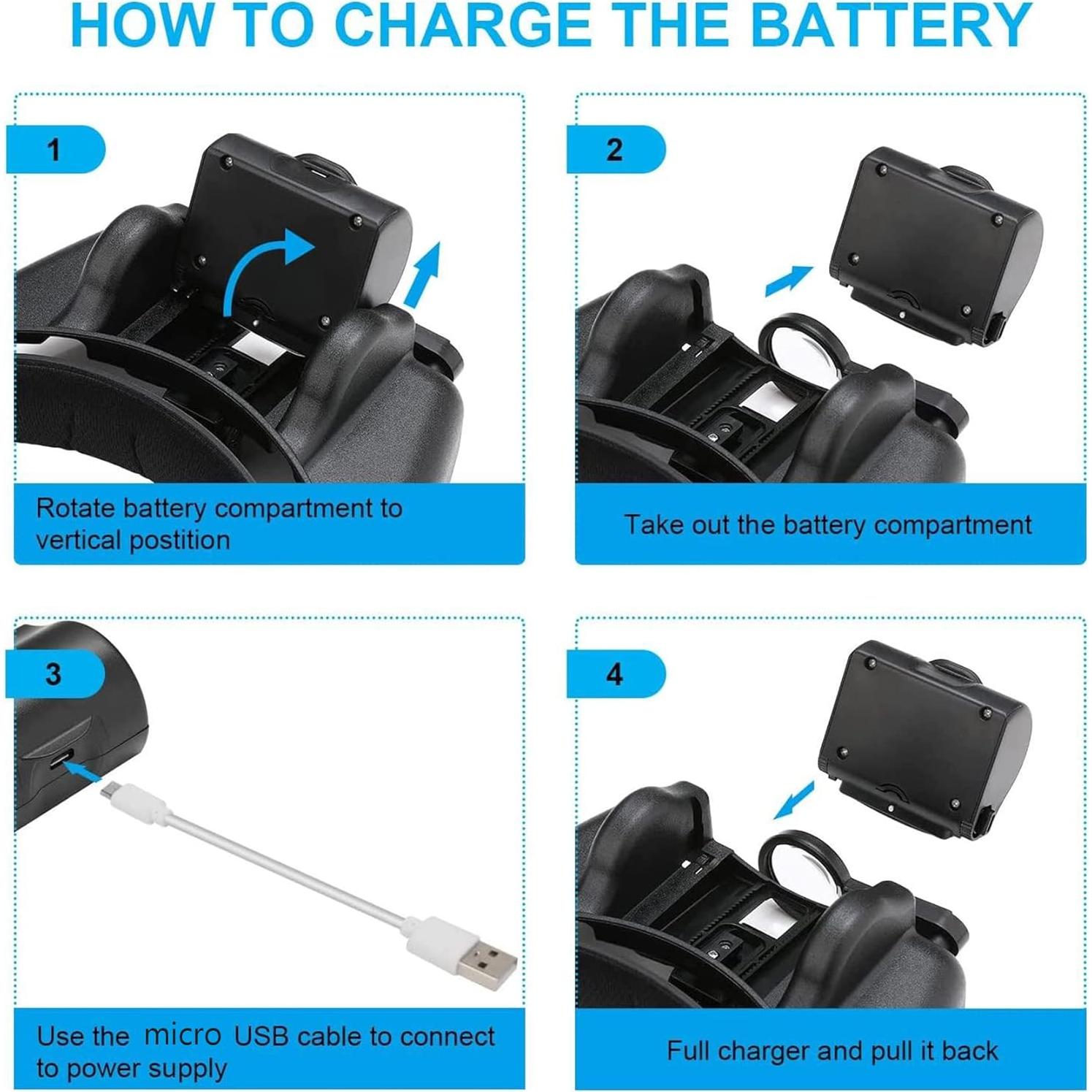 HOW TO CHARGE THE BATTERY

1

Rotate battery compartment to vertical postition

2

Take out the battery compartment

3

Use the micro USB cable to connect to power supply

4

Full charger and pull it back