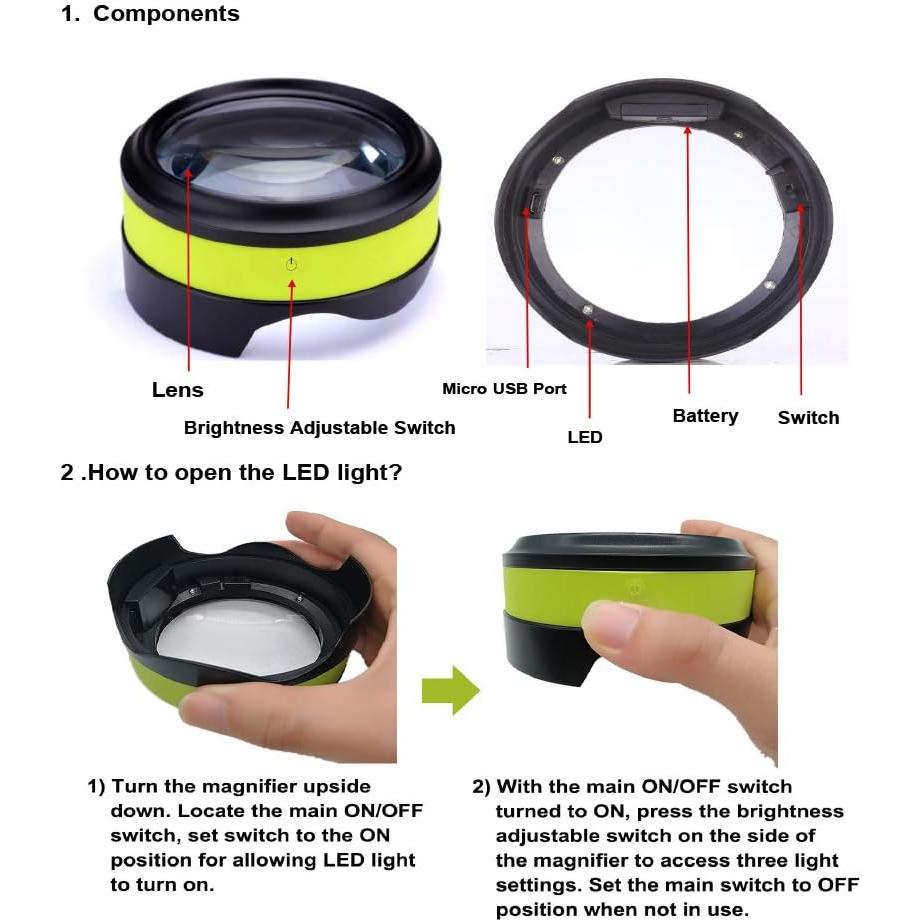 1. Components

Lens

Brightness Adjustable Switch

Micro USB Port

LED

Battery

Switch

2 .How to open the LED light?

1) Turn the magnifier upside down. Locate the main ON/OFF switch, set switch to the ON position for allowing LED light to turn on.

2) With the main ON/OFF switch turned to ON, press the brightness adjustable switch on the side of the magnifier to access three light settings. Set the main switch to OFF position when not in use.