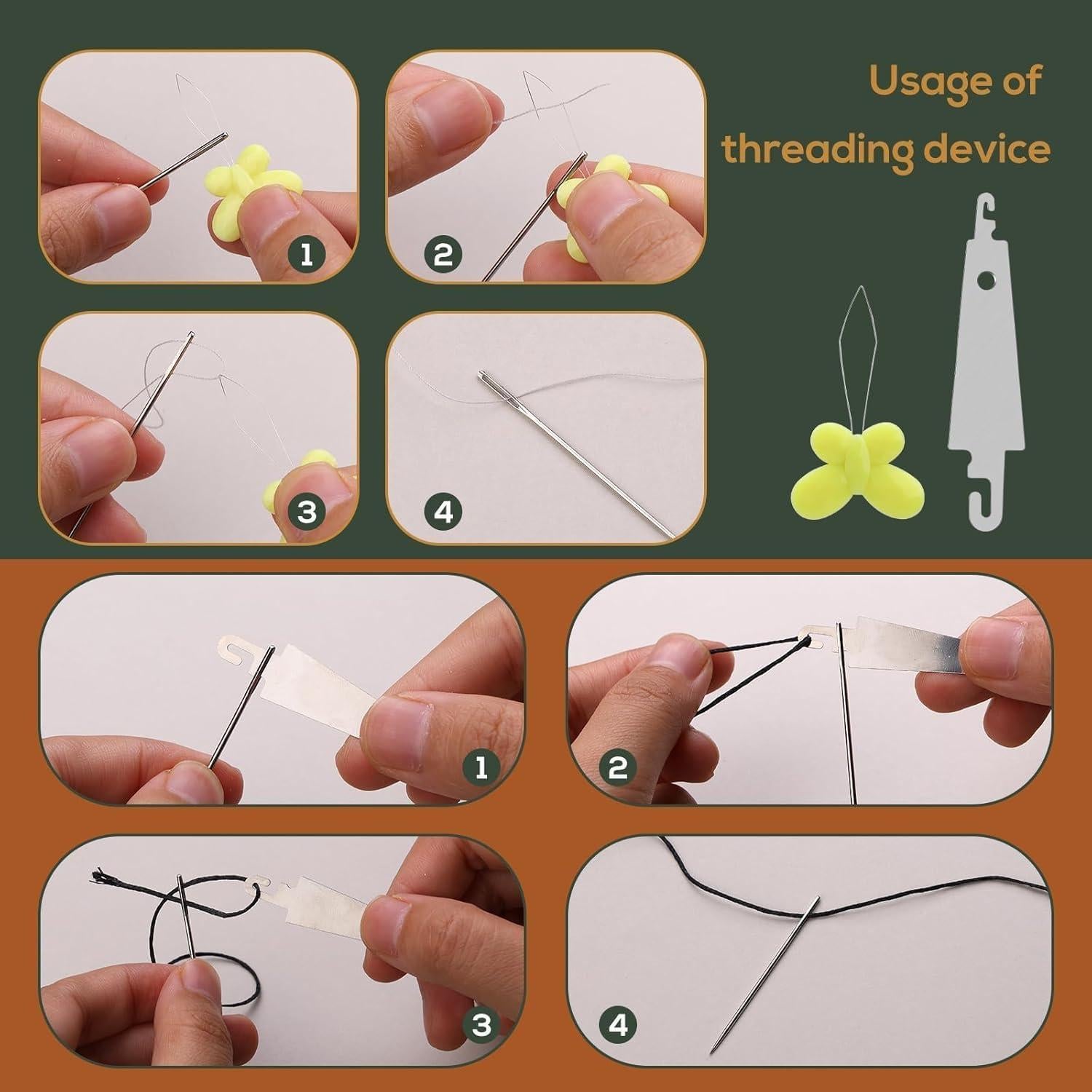 Usage of threading device

1

2

3

4

1

2

3

4