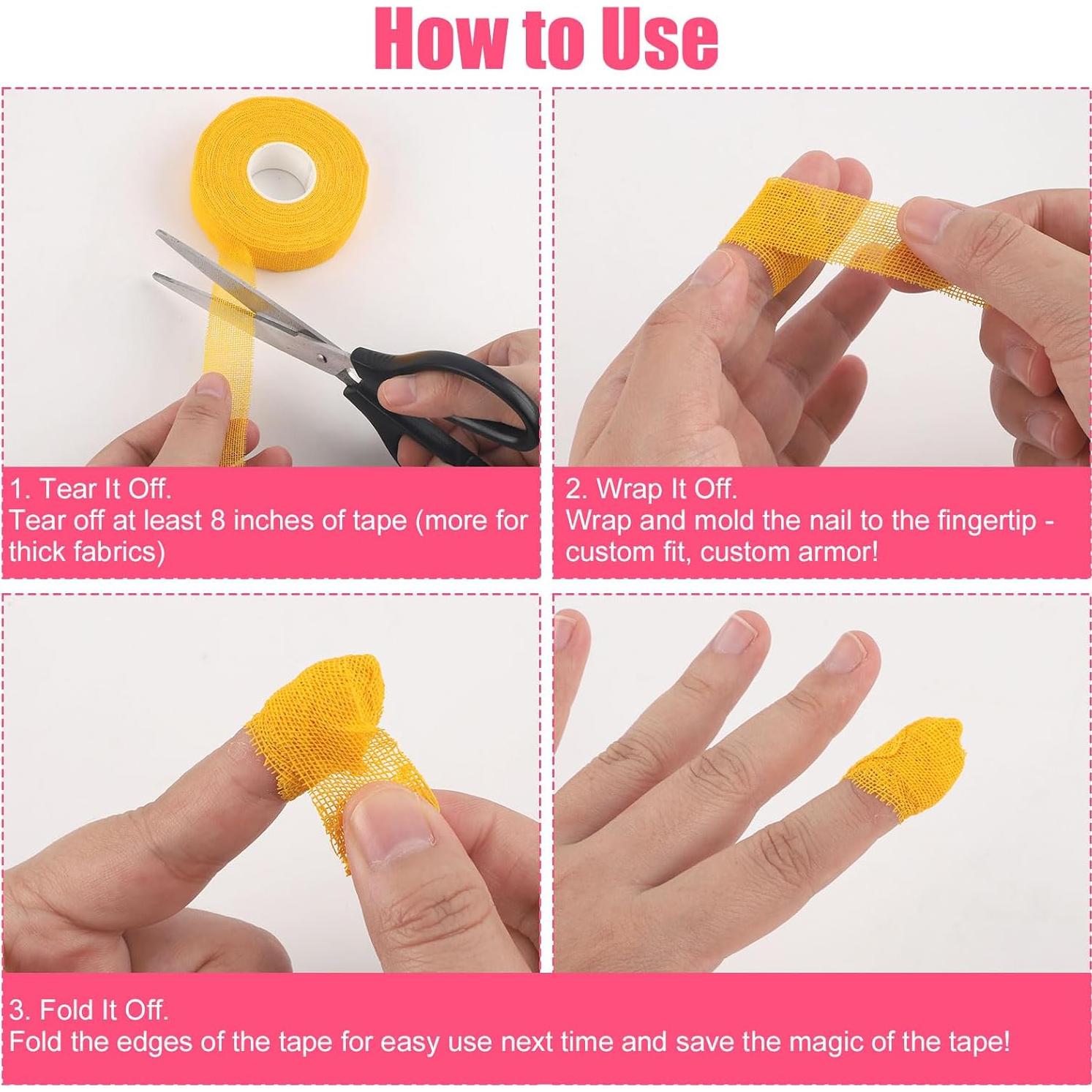 How to Use

1. Tear It Off.
Tear off at least 8 inches of tape (more for thick fabrics)

2. Wrap It Off.
Wrap and mold the nail to the fingertip - custom fit, custom armor!

3. Fold It Off.
Fold the edges of the tape for easy use next time and save the magic of the tape!