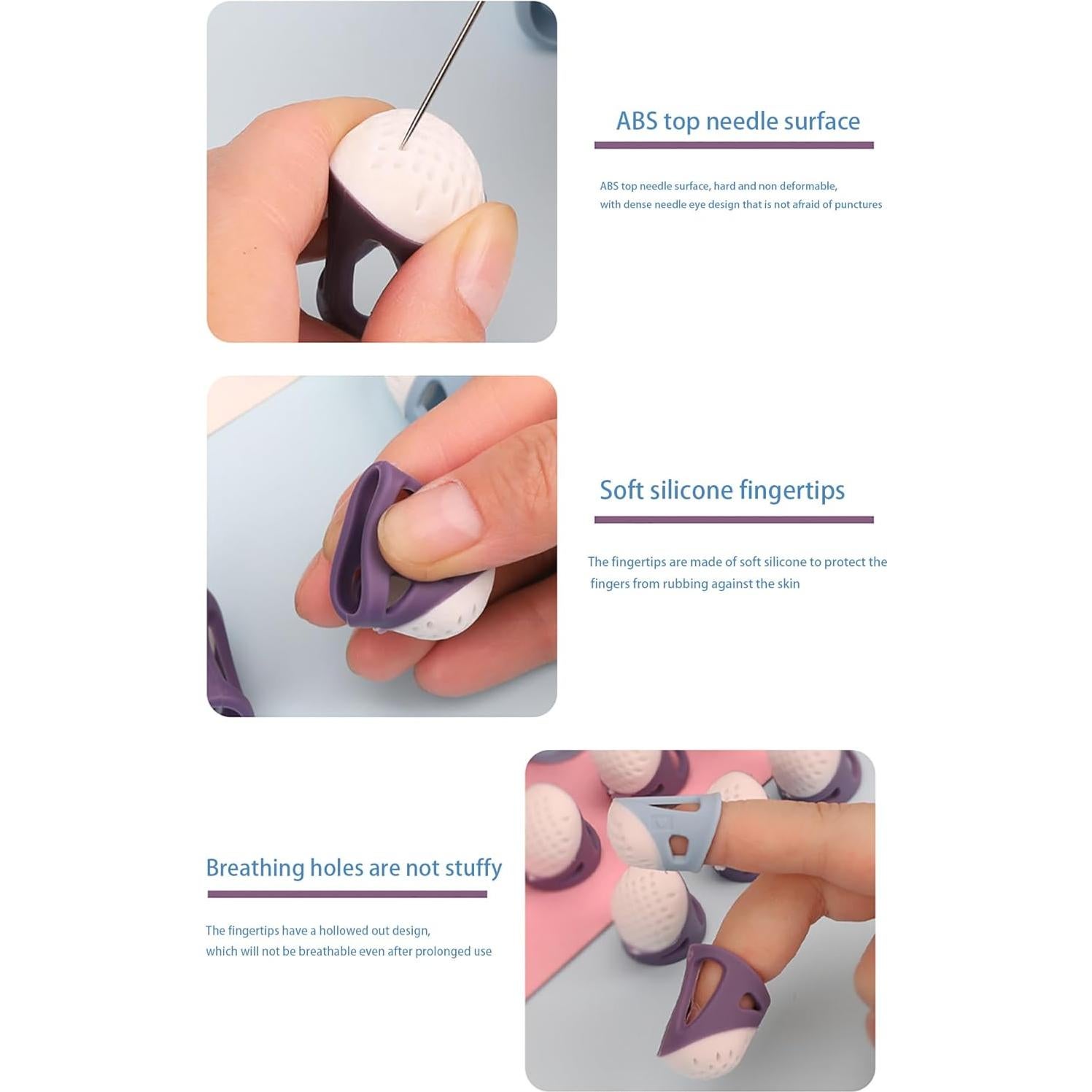 ABS top needle surface

ABS top needle surface, hard and non deformable, with dense needle eye design that is not afraid of punctures

Soft silicone fingertips

The fingertips are made of soft silicone to protect the fingers from rubbing against the skin

Breathing holes are not stuffy

The fingertips have a hollowed out design, which will not be breathable even after prolonged use