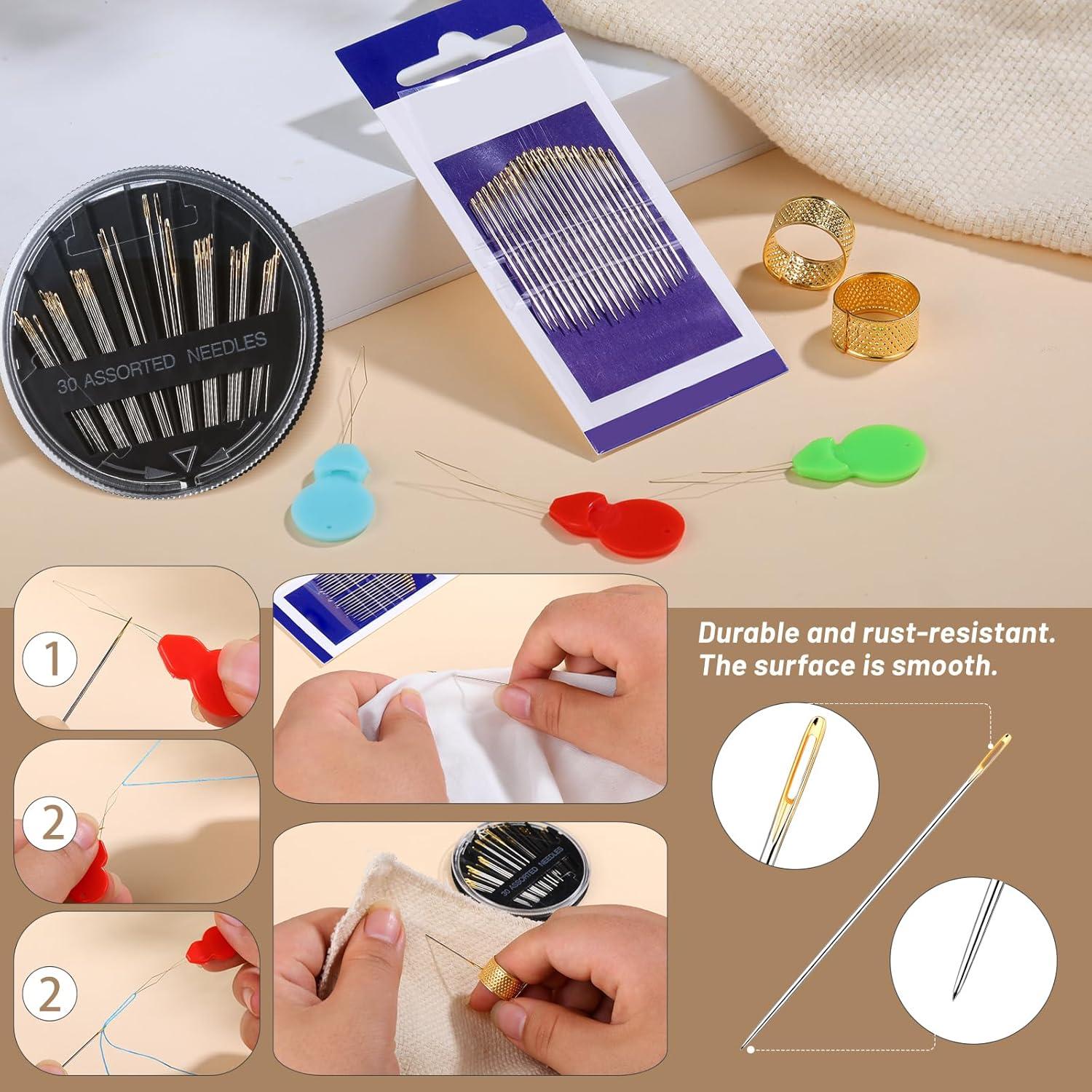 30 ASSORTED NEEDLES

1

2

2

30 ASSORTED NEEDLES

Durable and rust-resistant.
The surface is smooth.