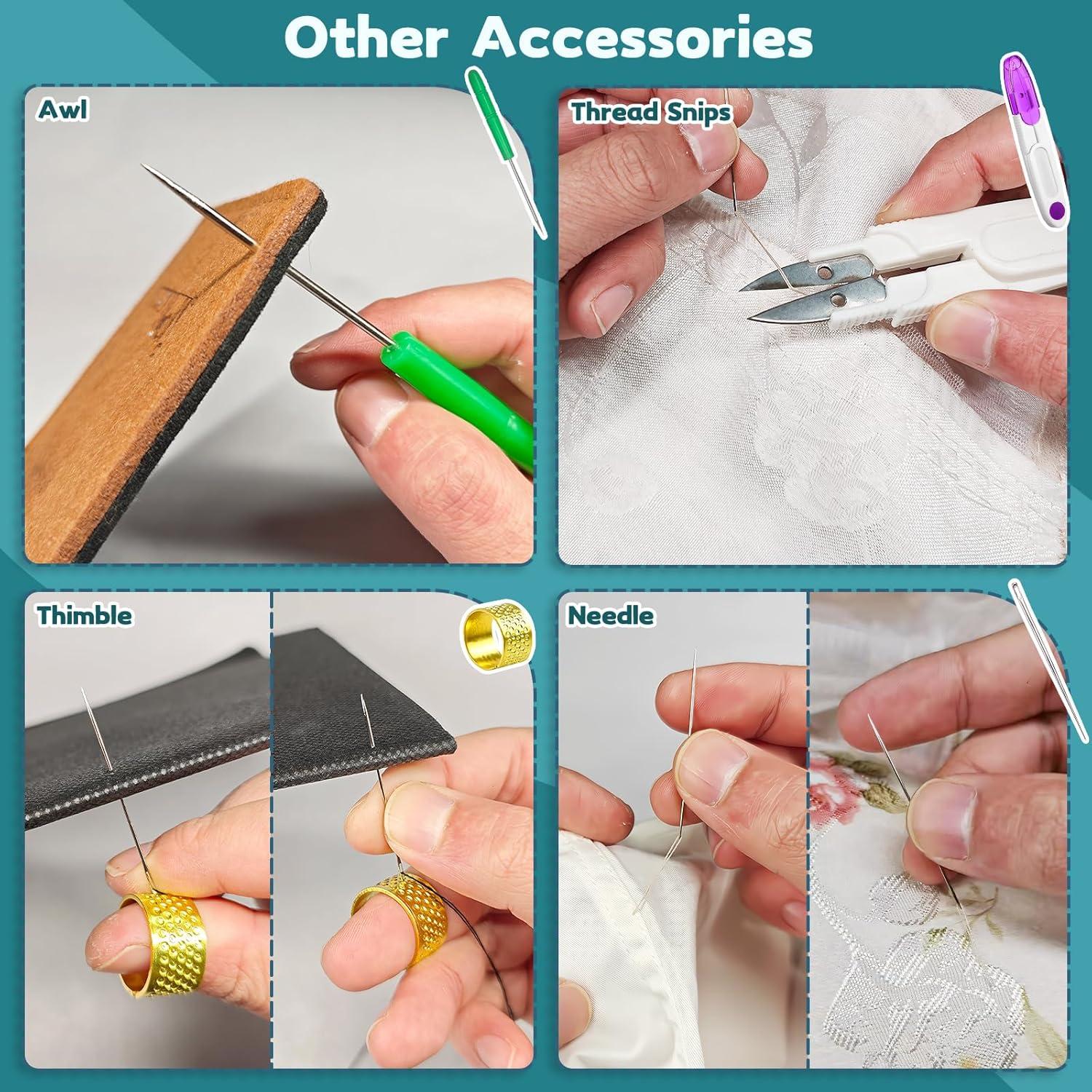 Other Accessories

Awl

Thread Snips

Thimble

Needle