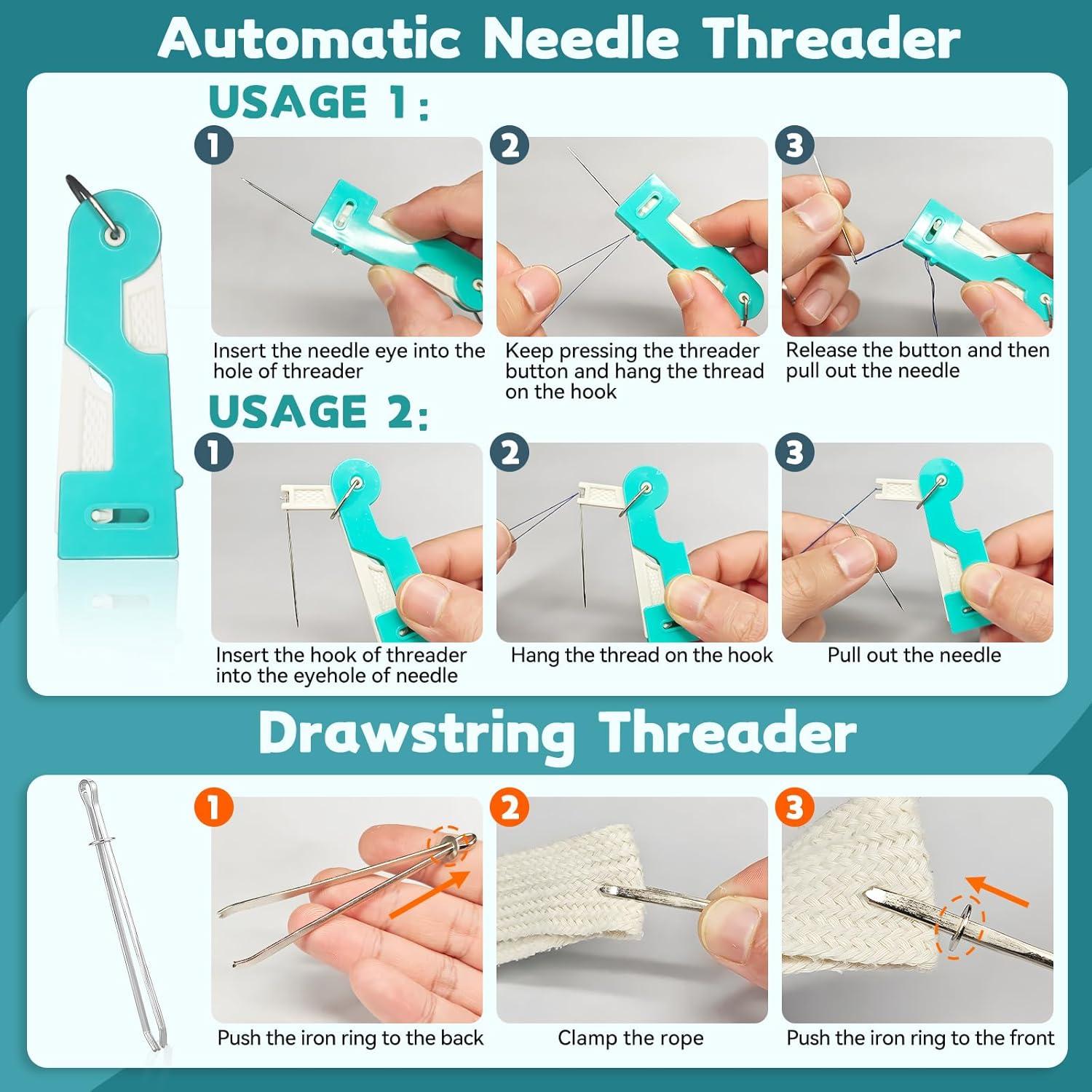 Automatic Needle Threader

USAGE 1:

1
Insert the needle eye into the hole of threader

2
Keep pressing the threader button and hang the thread on the hook

3
Release the button and then pull out the needle

USAGE 2:

1
Insert the hook of threader into the eyehole of needle

2
Hang the thread on the hook

3
Pull out the needle

Drawstring Threader

1
Push the iron ring to the back

2
Clamp the rope

3
Push the iron ring to the front