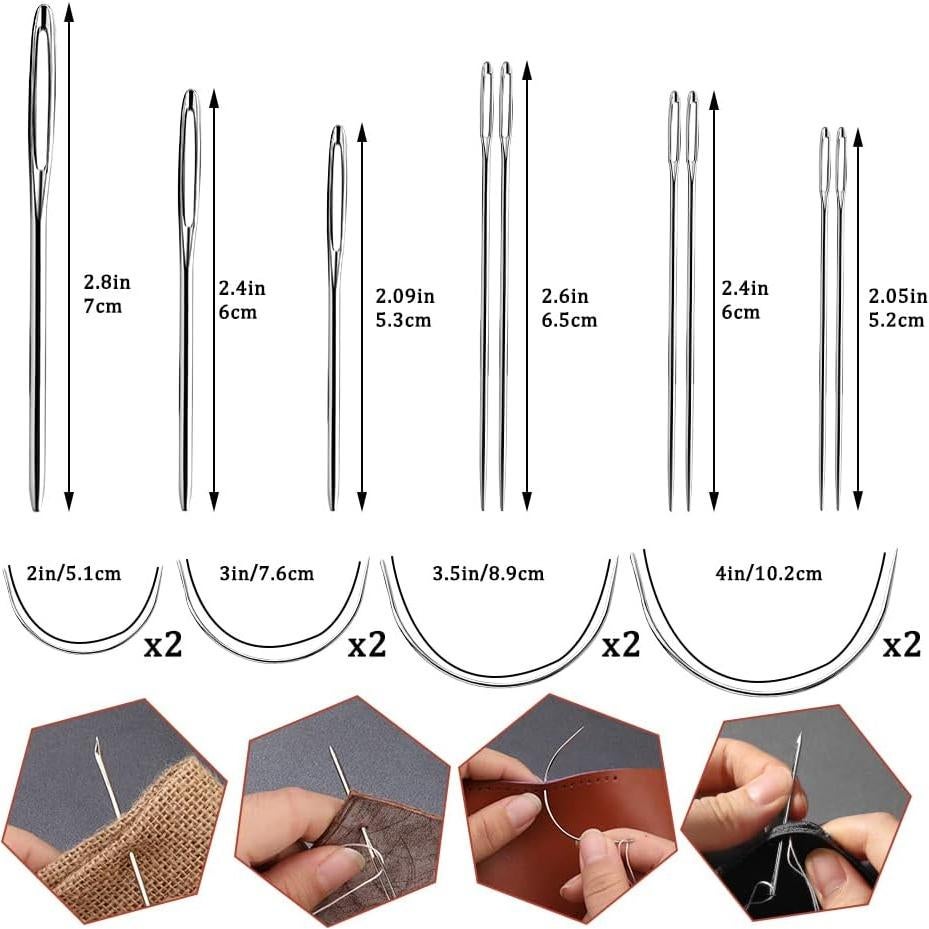 2.8in
7cm

2.4in
6cm

2.09in
5.3cm

2.6in
6.5cm

2.4in
6cm

2.05in
5.2cm

2in/5.1cm
x2

3in/7.6cm
x2

3.5in/8.9cm
x2

4in/10.2cm
x2