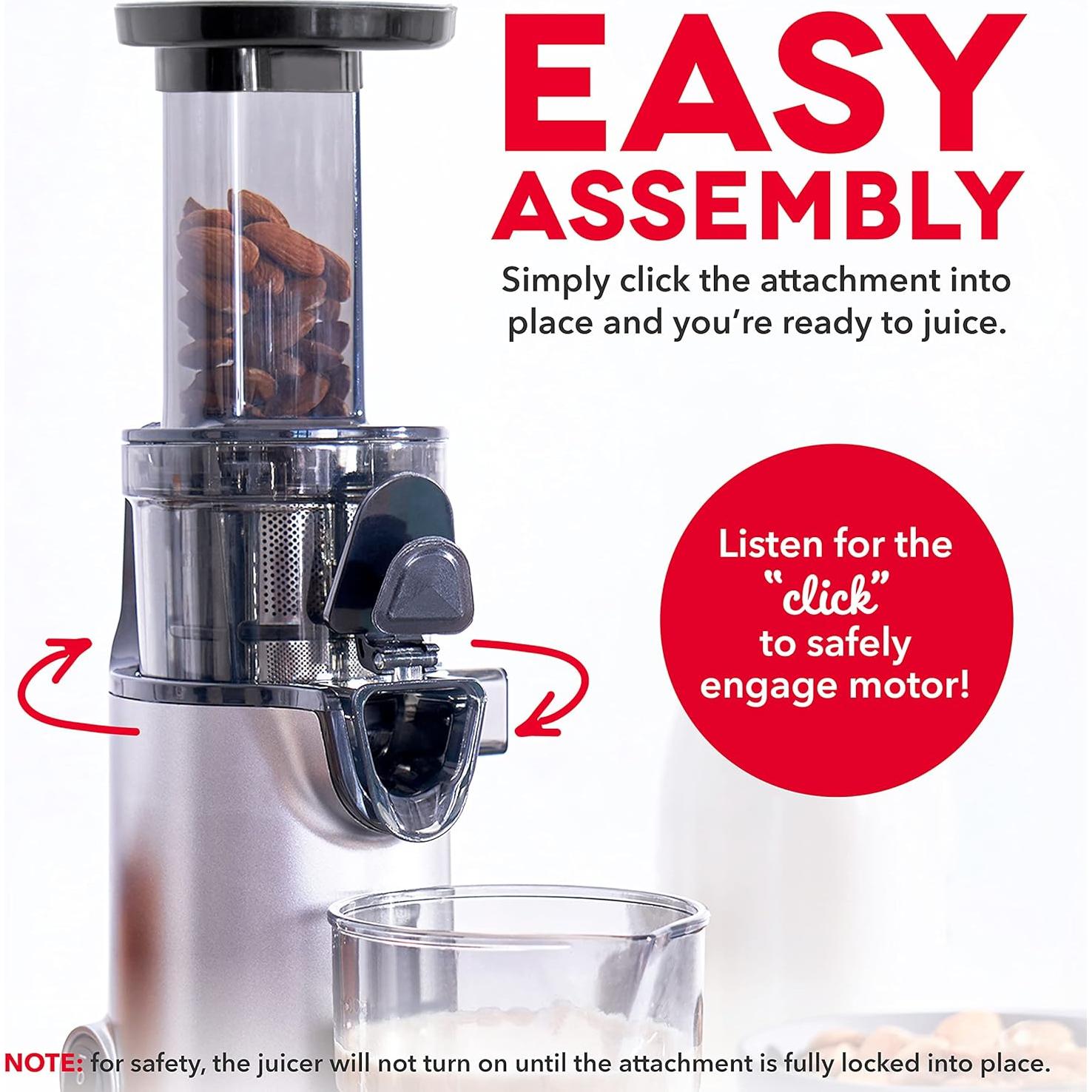 EASY ASSEMBLY

Simply click the attachment into place and you're ready to juice.

Listen for the "click" to safely engage motor!

NOTE: for safety, the juicer will not turn on until the attachment is fully locked into place.