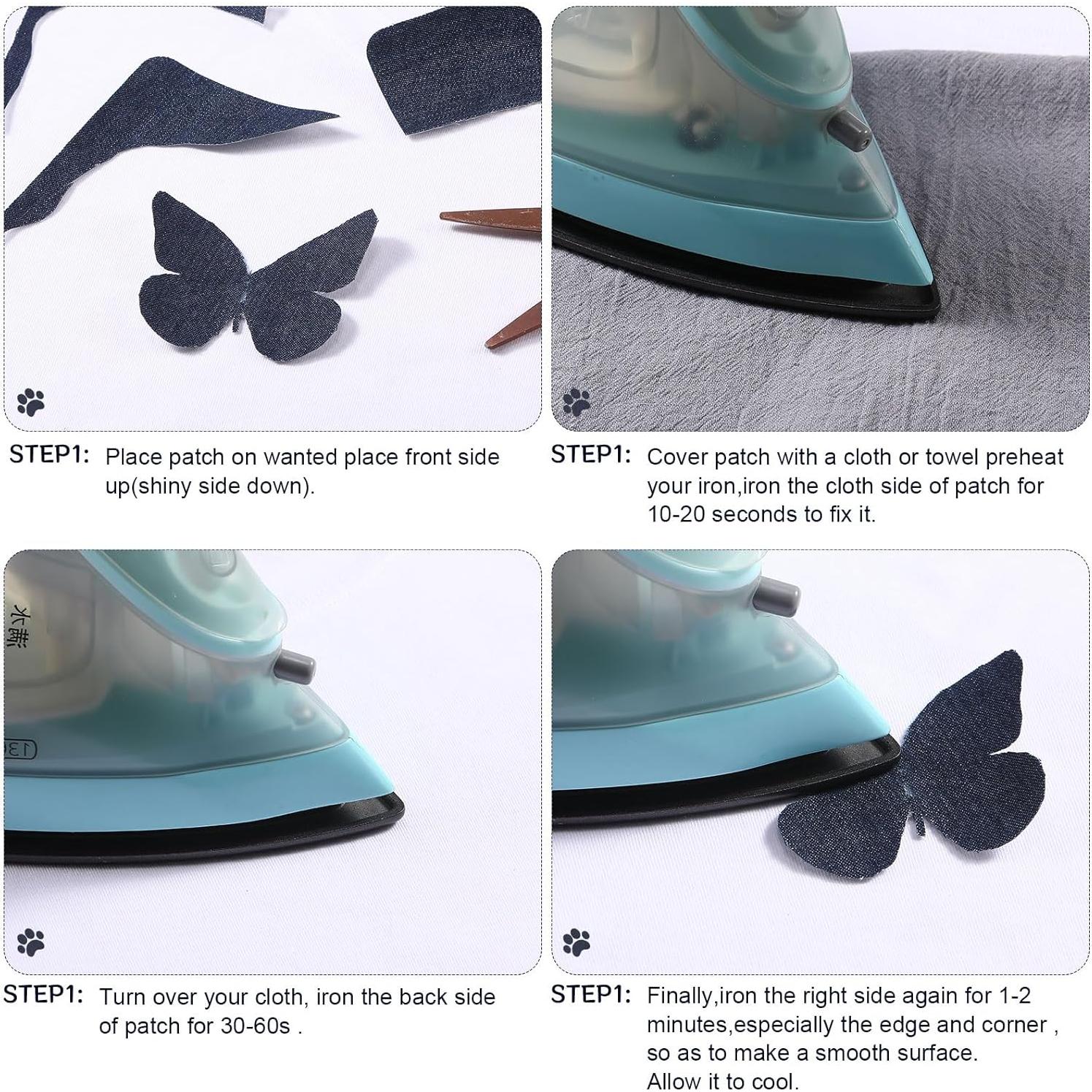 STEP1: Place patch on wanted place front side up(shiny side down).

STEP1: Cover patch with a cloth or towel preheat your iron,iron the cloth side of patch for 10-20 seconds to fix it.

水箱

13

STEP1: Turn over your cloth, iron the back side of patch for 30-60s .

STEP1: Finally,iron the right side again for 1-2 minutes,especially the edge and corner , so as to make a smooth surface. Allow it to cool.