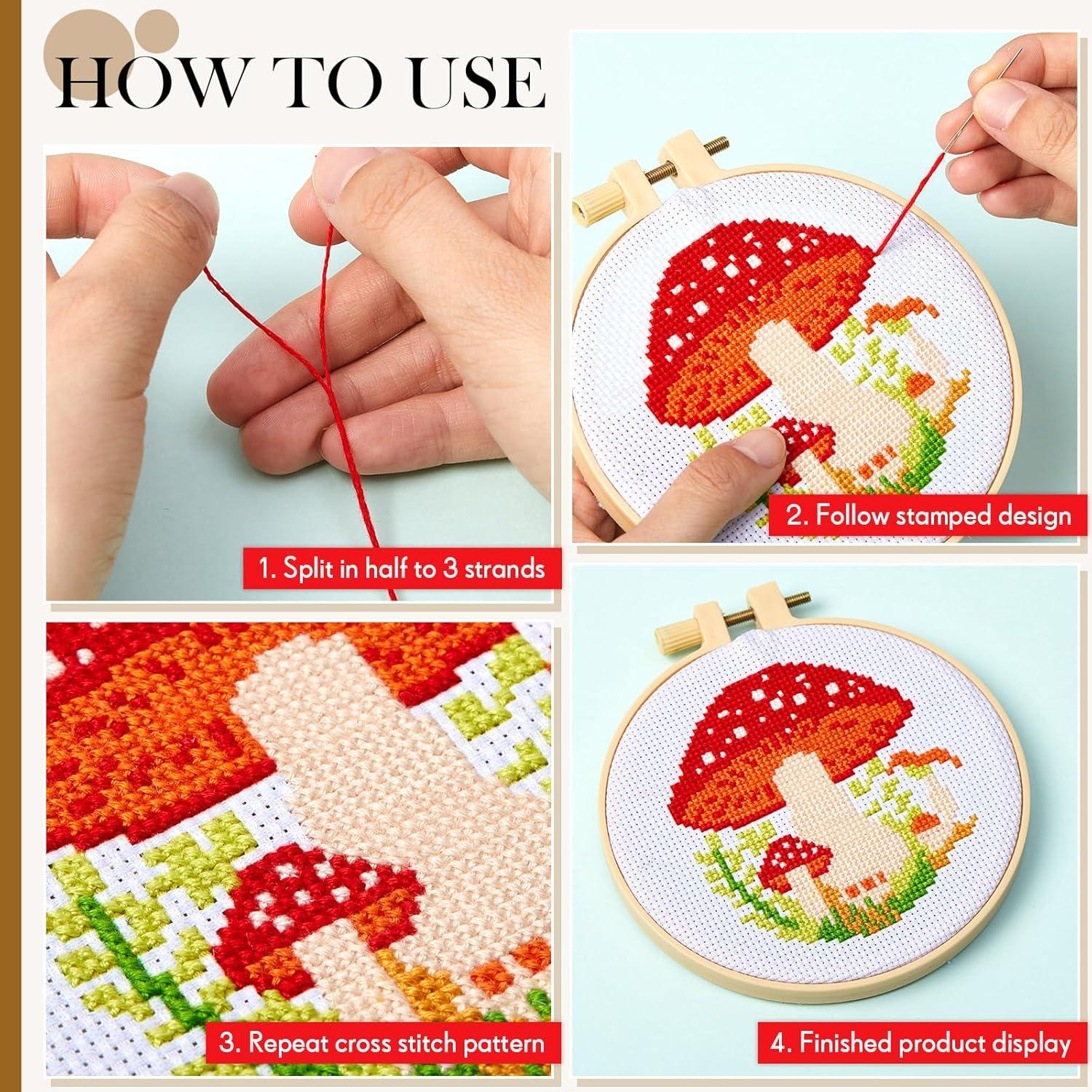 HOW TO USE

1. Split in half to 3 strands

2. Follow stamped design

3. Repeat cross stitch pattern

4. Finished product display