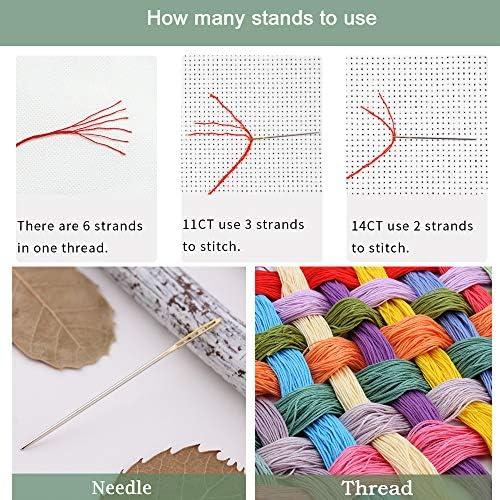 How many stands to use

There are 6 strands in one thread.

11CT use 3 strands to stitch.

14CT use 2 strands to stitch.

Needle

Thread