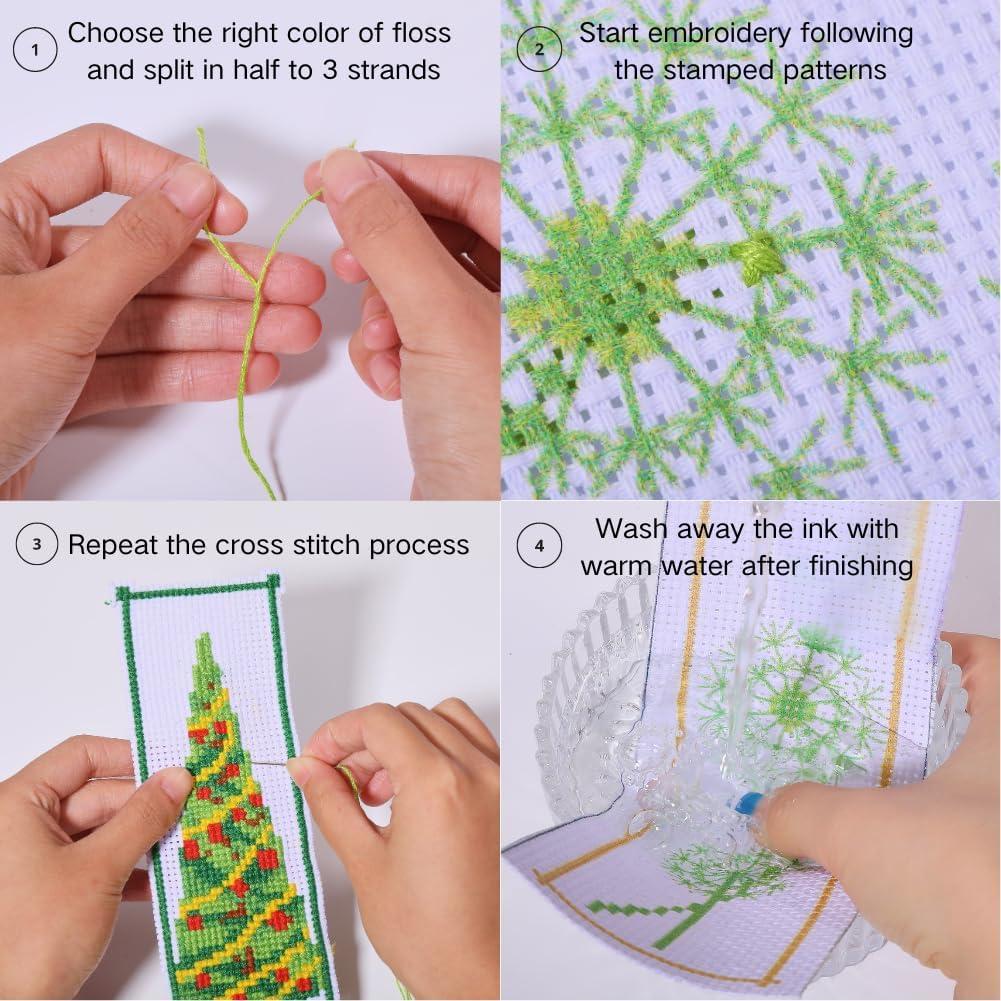 1 Choose the right color of floss and split in half to 3 strands

2 Start embroidery following the stamped patterns

3 Repeat the cross stitch process

4 Wash away the ink with warm water after finishing