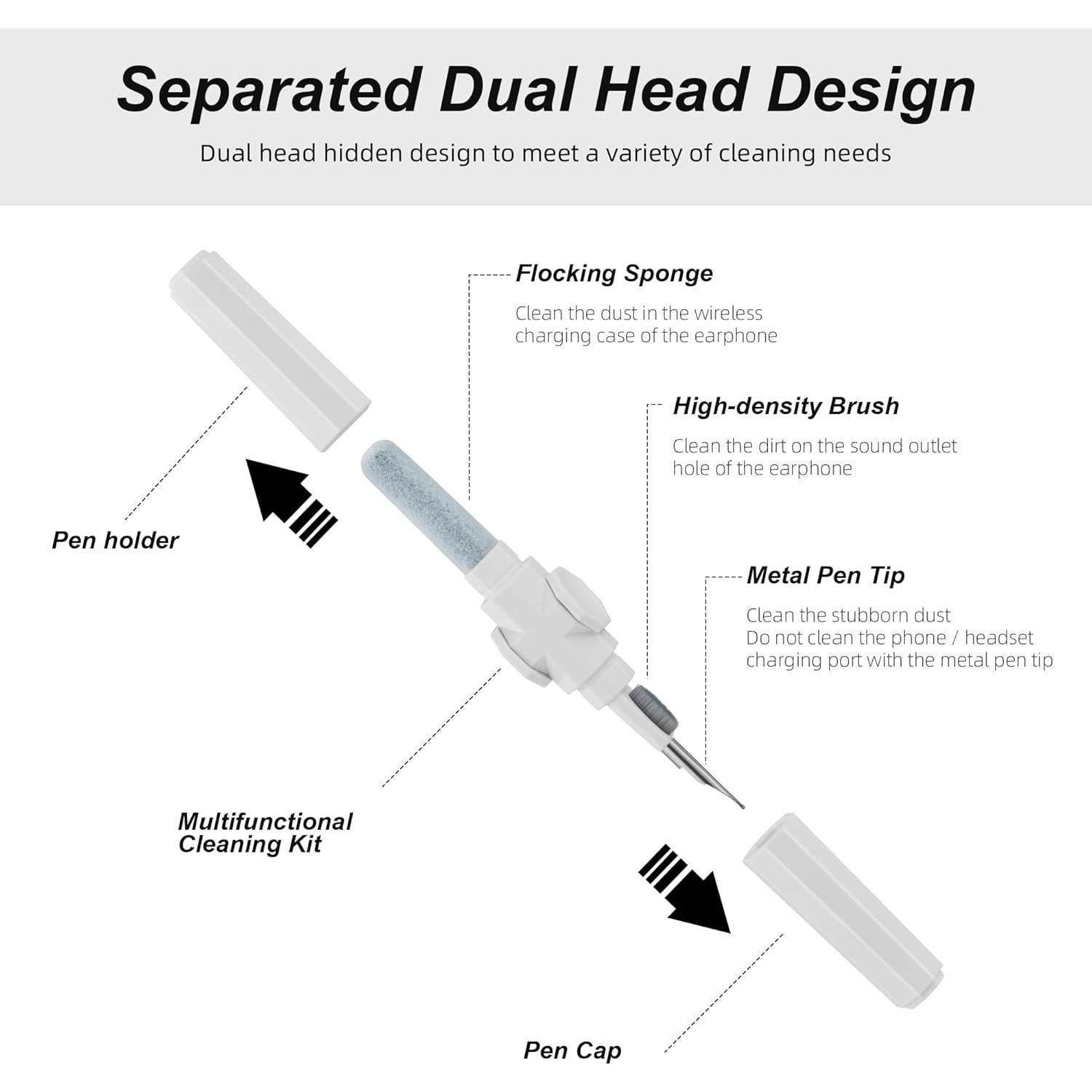 Separated Dual Head Design

Dual head hidden design to meet a variety of cleaning needs

Flocking Sponge

Clean the dust in the wireless charging case of the earphone

High-density Brush

Clean the dirt on the sound outlet hole of the earphone

Pen holder

Metal Pen Tip

Clean the stubborn dust
Do not clean the phone / headset charging port with the metal pen tip

Multifunctional Cleaning Kit

Pen Cap