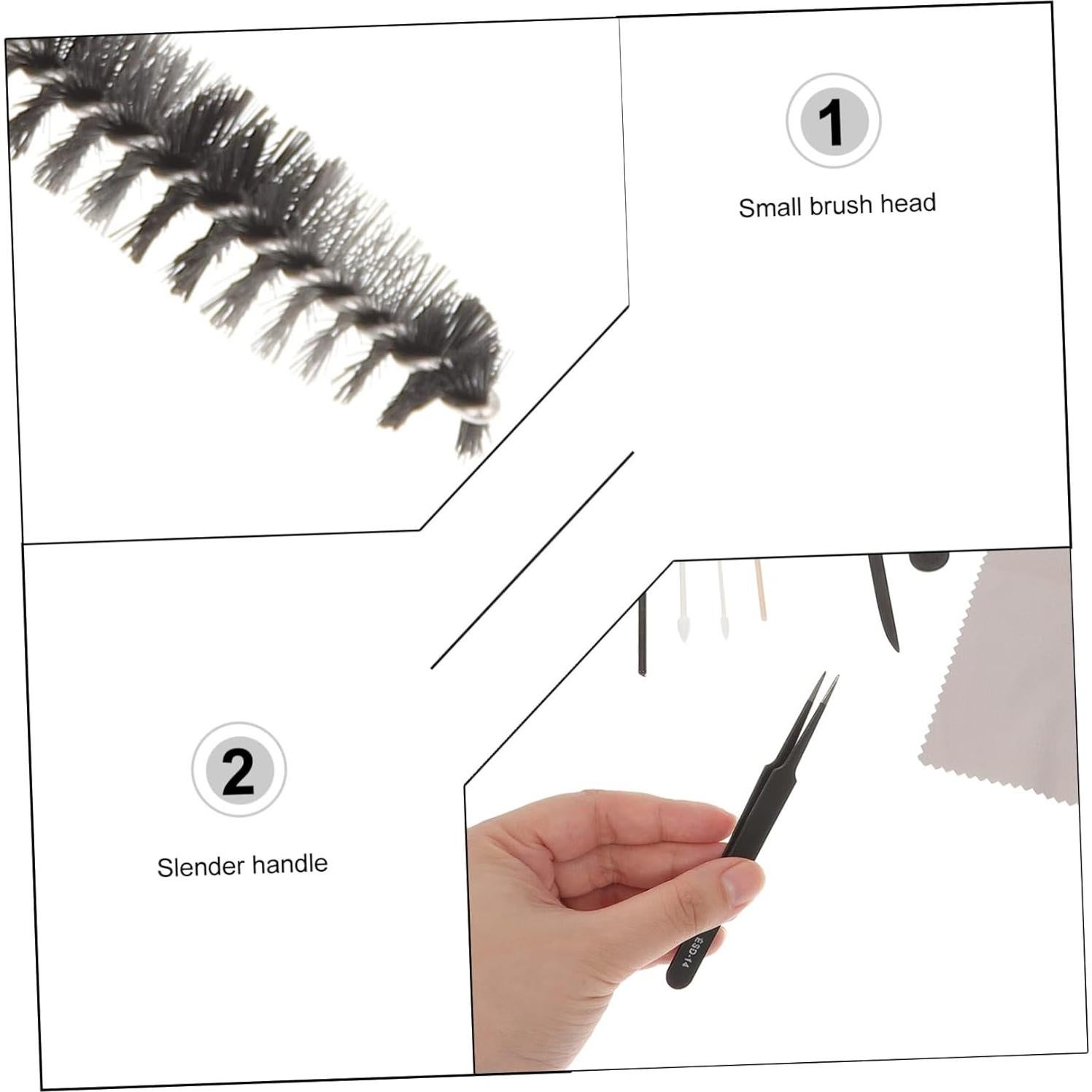 1

Small brush head

2

Slender handle

ESD-14