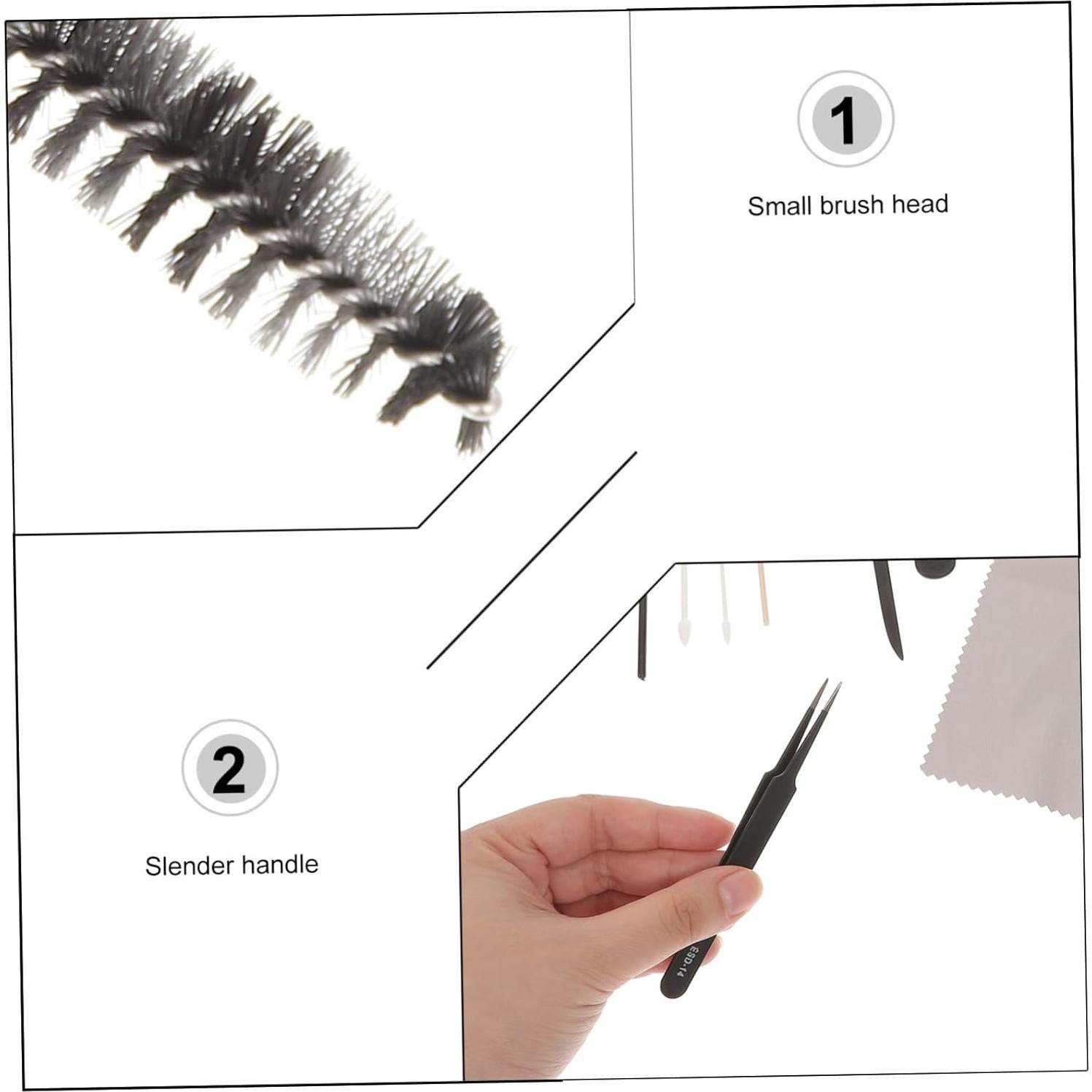 1

Small brush head

2

Slender handle

ESD-14