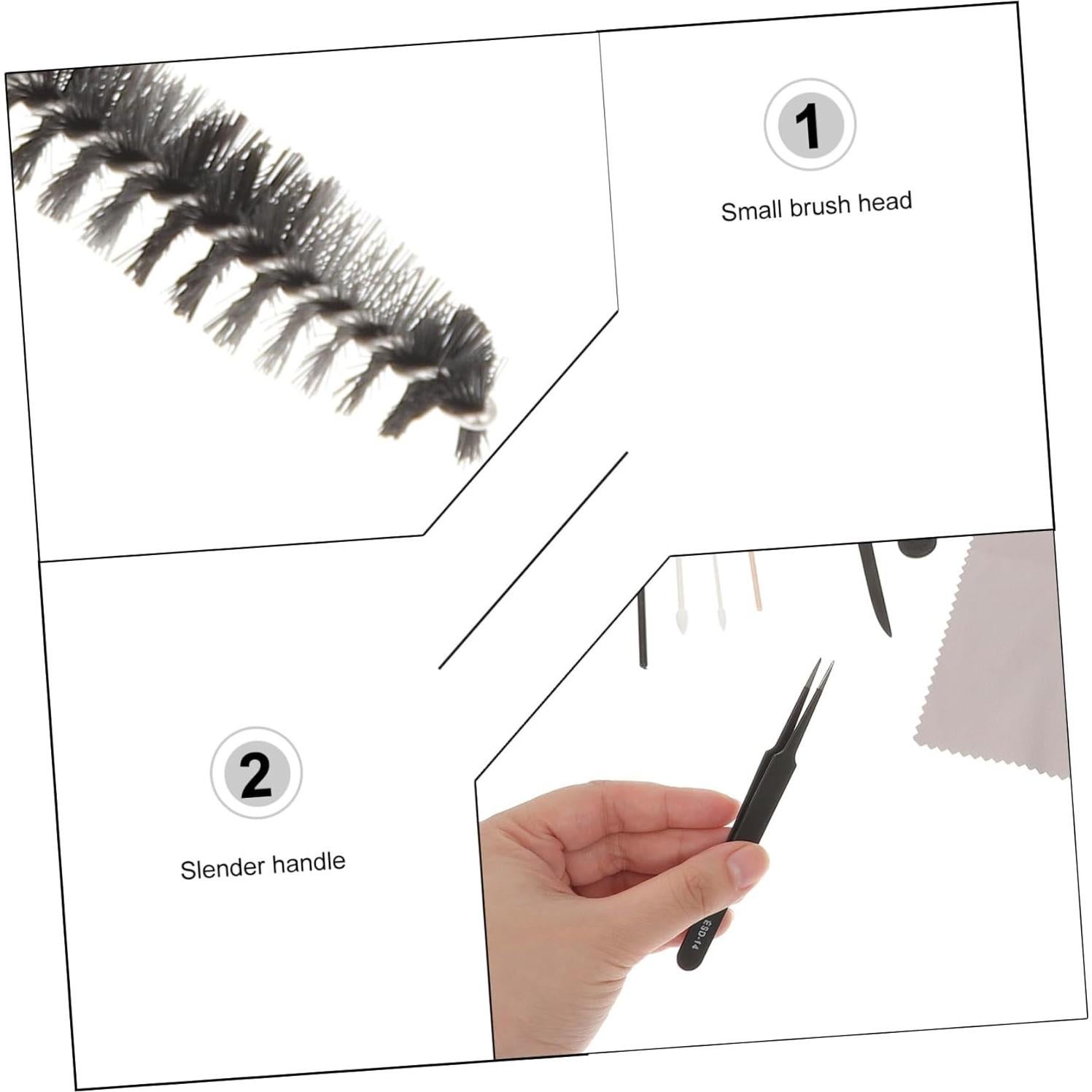 1

Small brush head

2

Slender handle

ESD-14