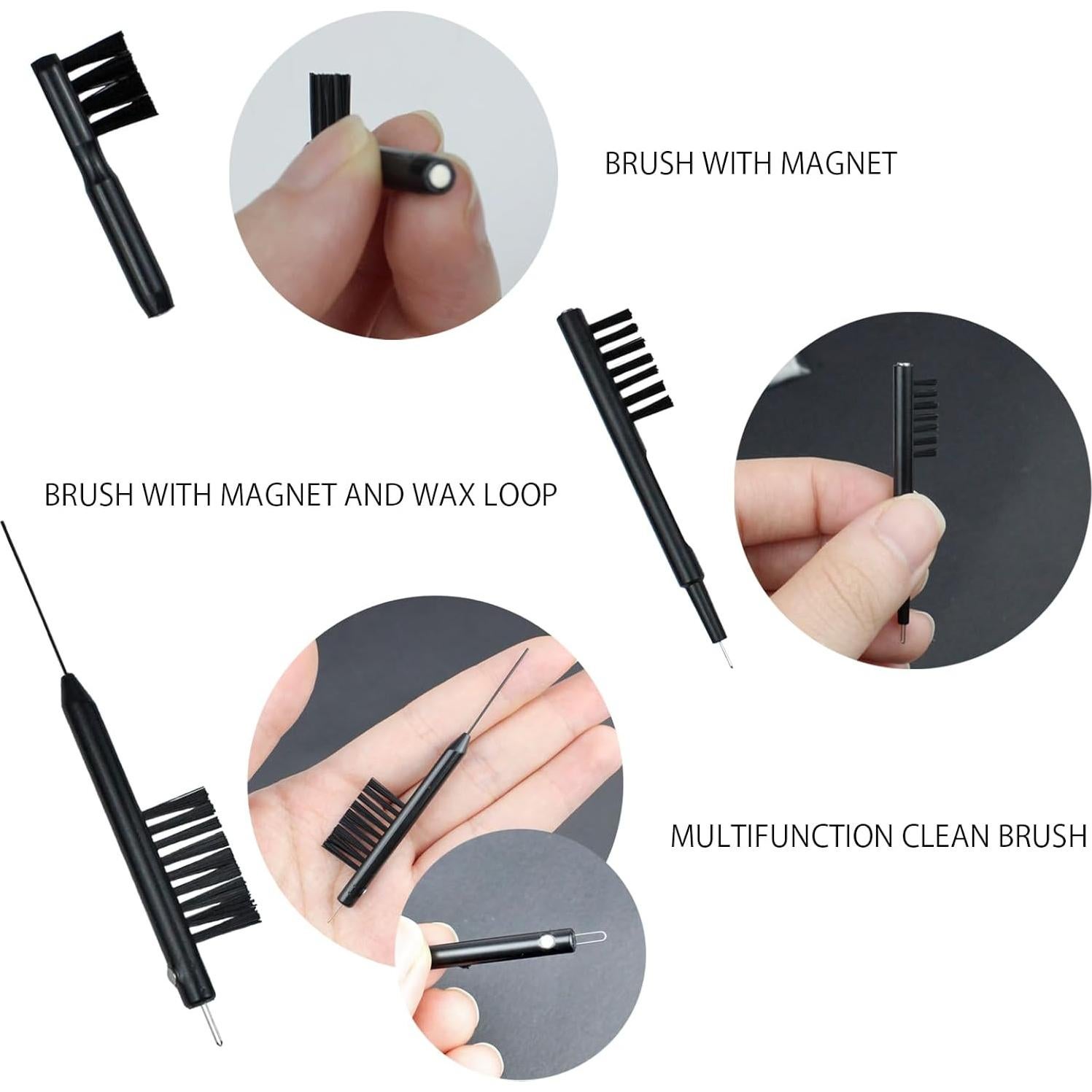 BRUSH WITH MAGNET

BRUSH WITH MAGNET AND WAX LOOP

MULTIFUNCTION CLEAN BRUSH