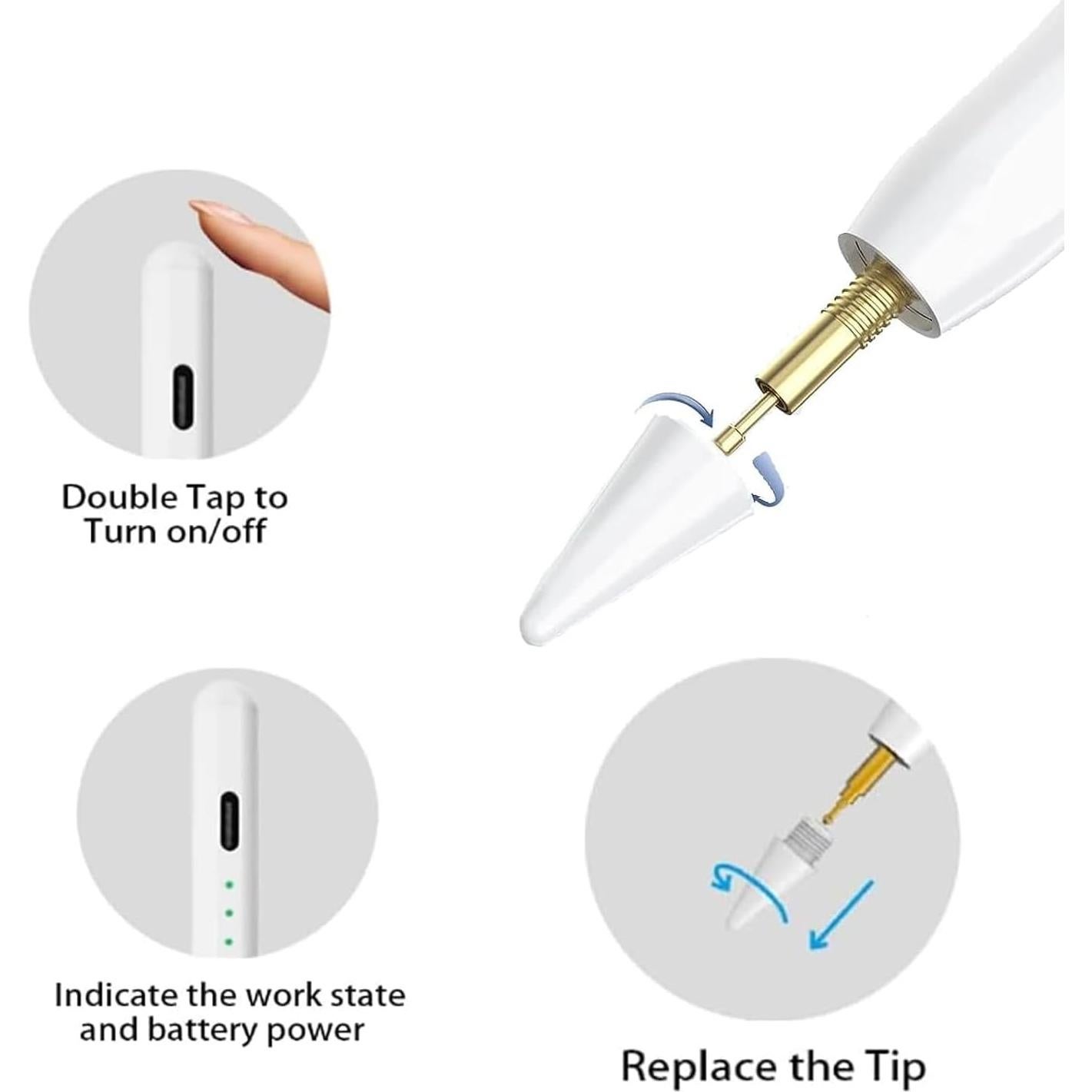 Double Tap to Turn on/off

Indicate the work state and battery power

Replace the Tip