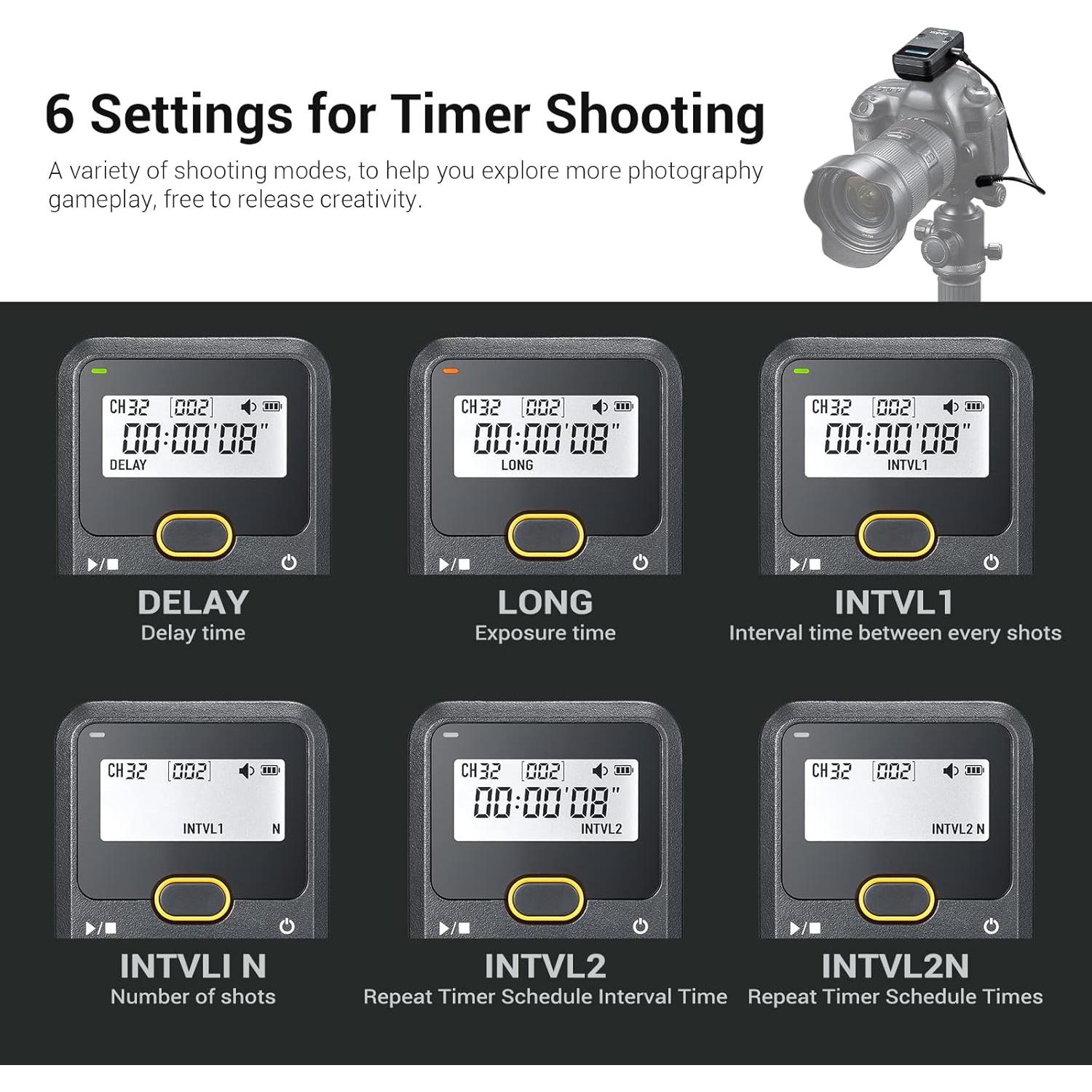 6 Settings for Timer Shooting

A variety of shooting modes, to help you explore more photography gameplay, free to release creativity.

CH32 [002]
00:00'08"
DELAY

DELAY
Delay time

CH32 [002]
00:00'08"
LONG

LONG
Exposure time

CH32 [002]
00:00'08"
INTVL1

INTVL1
Interval time between every shots

CH32 [002]
INTVL1 N

INTVLI N
Number of shots

CH32 [002]
00:00'08"
INTVL2

INTVL2
Repeat Timer Schedule Interval Time

CH32 [002]
INTVL2 N

INTVL2N
Repeat Timer Schedule Times