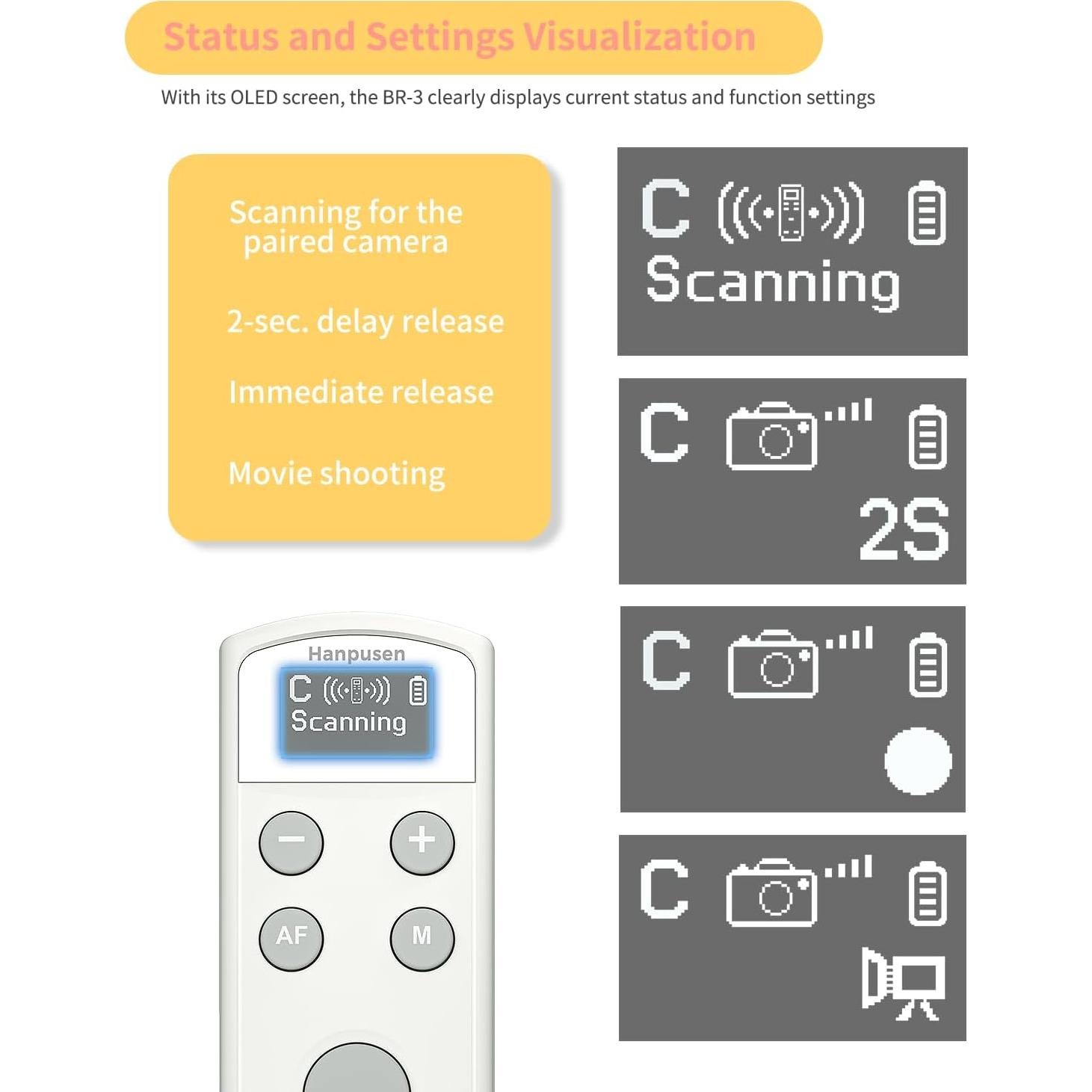 Status and Settings Visualization

With its OLED screen, the BR-3 clearly displays current status and function settings

Scanning for the paired camera

2-sec. delay release

Immediate release

Movie shooting

C

Scanning

C

2S

C

C

Hanpusen

C

Scanning

−

+

AF

M