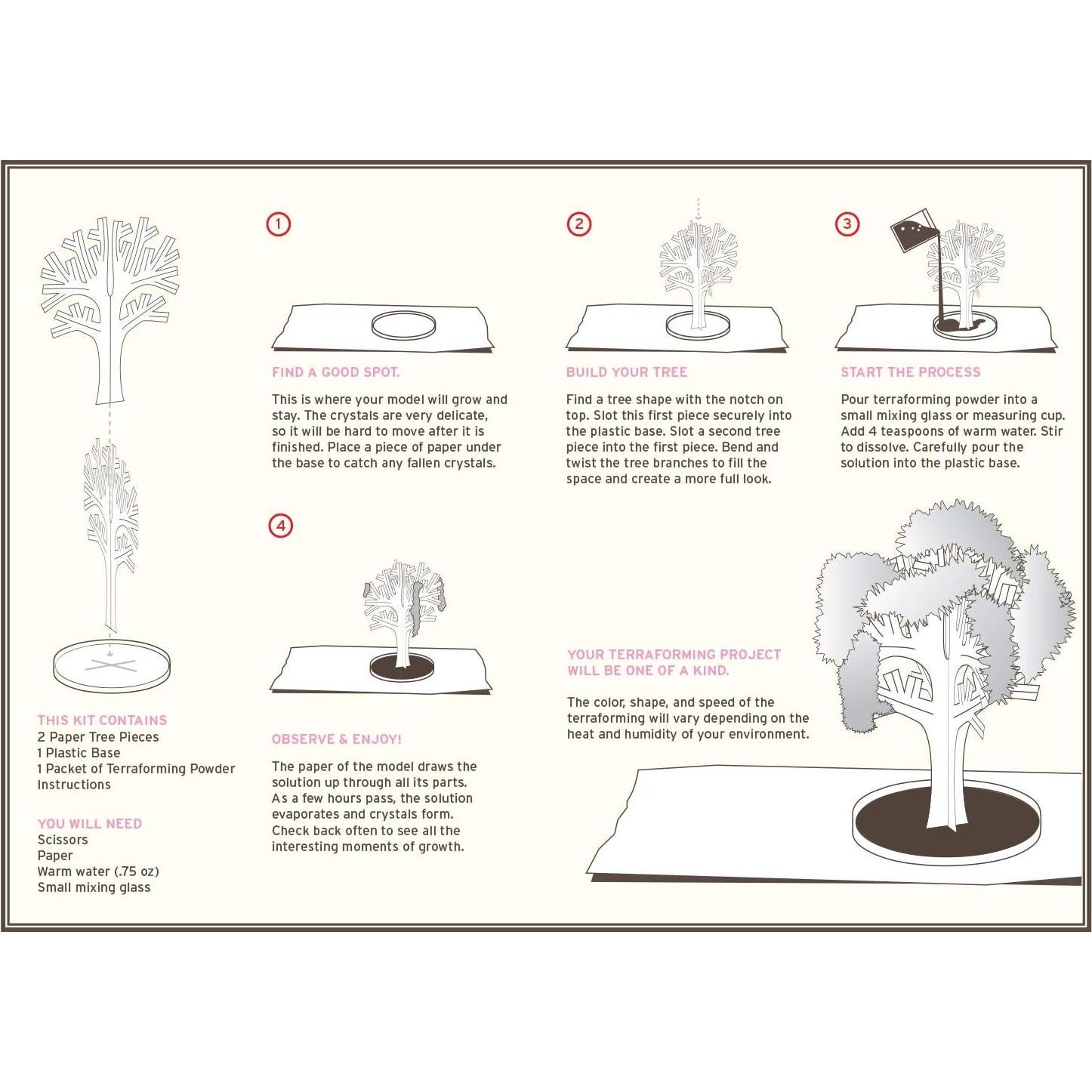 THIS KIT CONTAINS
2 Paper Tree Pieces
1 Plastic Base
1 Packet of Terraforming Powder
Instructions

YOU WILL NEED
Scissors
Paper
Warm water (.75 oz)
Small mixing glass

1

FIND A GOOD SPOT.

This is where your model will grow and stay. The crystals are very delicate, so it will be hard to move after it is finished. Place a piece of paper under the base to catch any fallen crystals.

2

BUILD YOUR TREE

Find a tree shape with the notch on top. Slot this first piece securely into the plastic base. Slot a second tree piece into the first piece. Bend and twist the tree branches to fill the space and create a more full look.

3

START THE PROCESS

Pour terraforming powder into a small mixing glass or measuring cup. Add 4 teaspoons of warm water. Stir to dissolve. Carefully pour the solution into the plastic base.

4

OBSERVE & ENJOY!

The paper of the model draws the solution up through all its parts. As a few hours pass, the solution evaporates and crystals form. Check back often to see all the interesting moments of growth.

YOUR TERRAFORMING PROJECT WILL BE ONE OF A KIND.

The color, shape, and speed of the terraforming will vary depending on the heat and humidity of your environment.