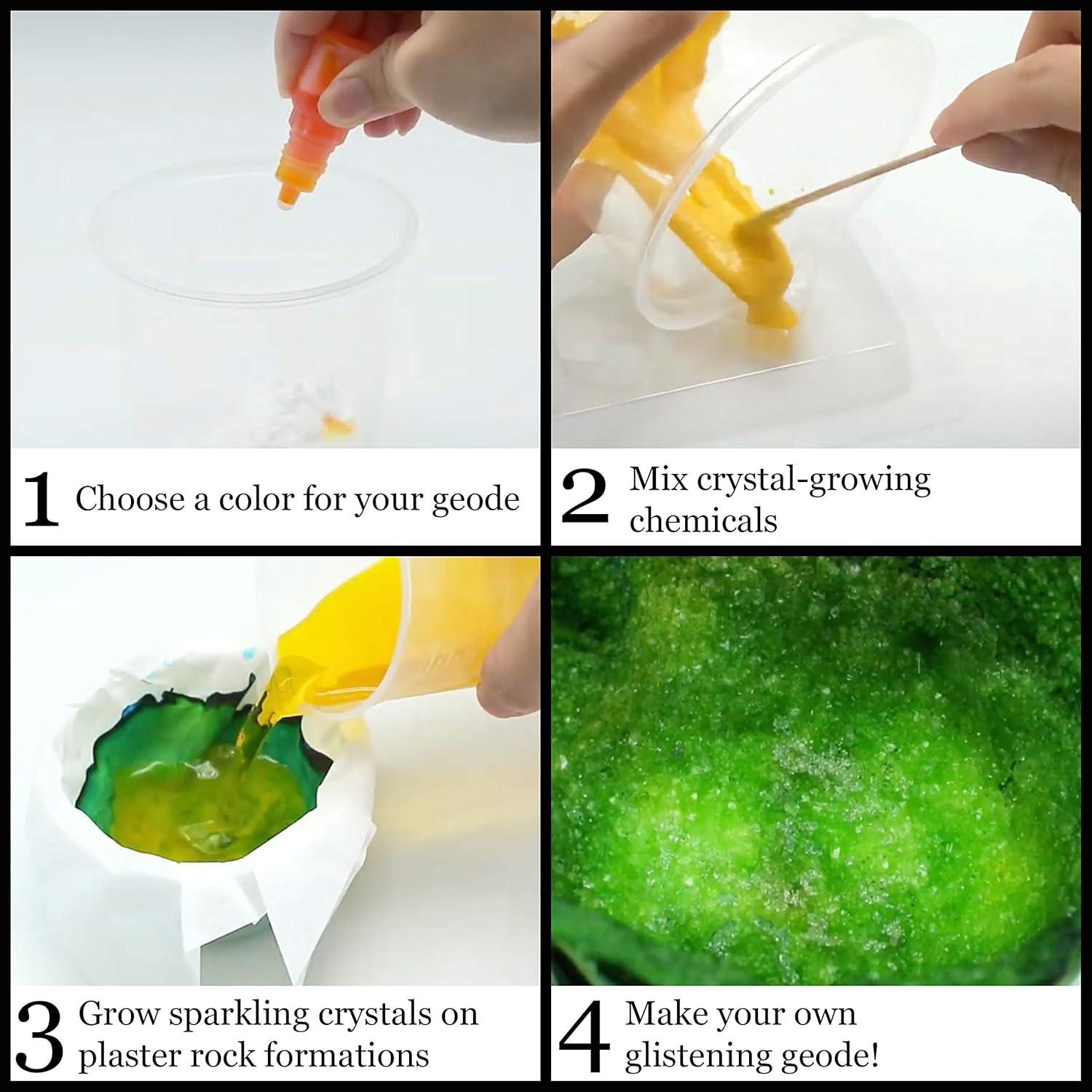 1 Choose a color for your geode

2 Mix crystal-growing chemicals

3 Grow sparkling crystals on plaster rock formations

4 Make your own glistening geode!