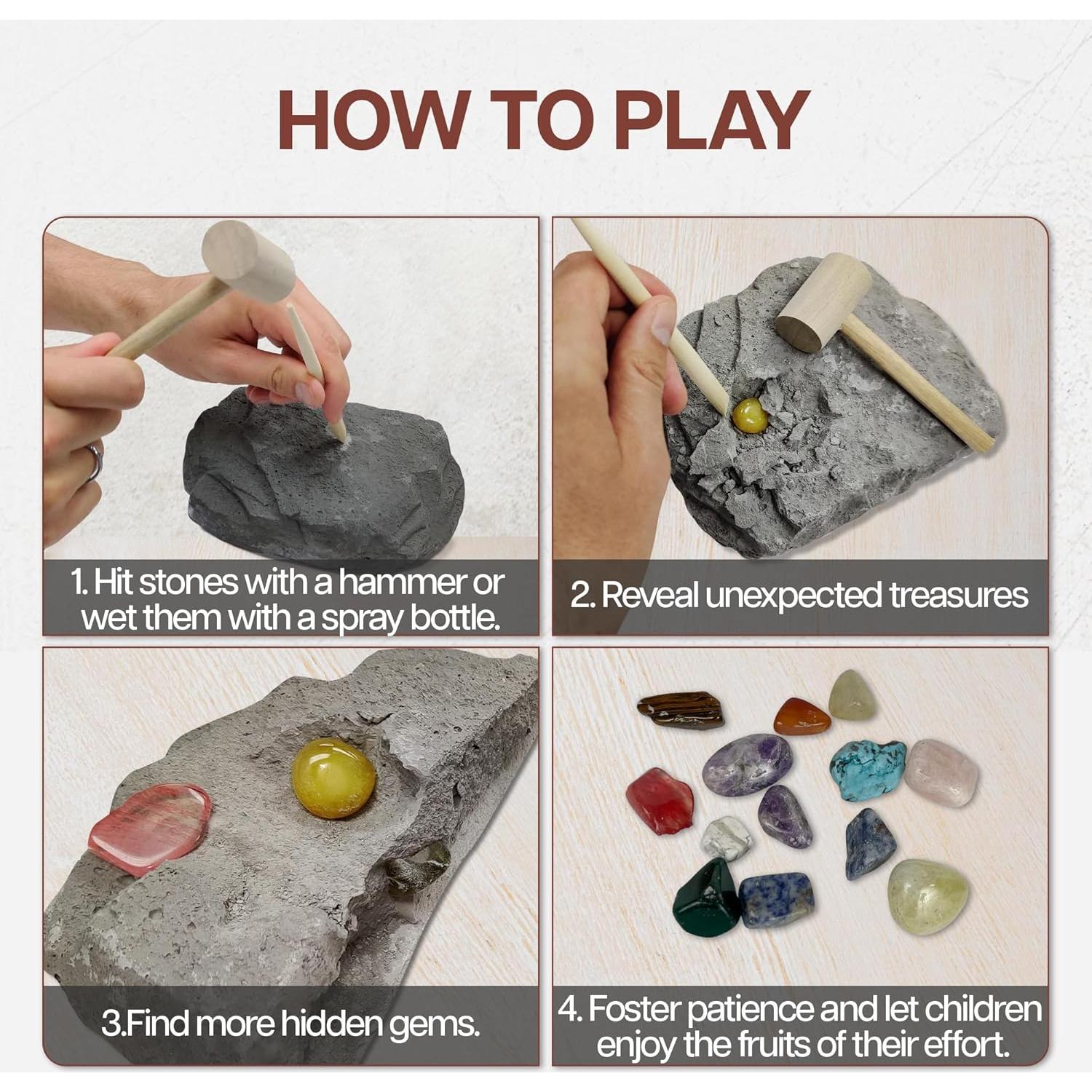 HOW TO PLAY

1. Hit stones with a hammer or wet them with a spray bottle.

2. Reveal unexpected treasures

3.Find more hidden gems.

4. Foster patience and let children enjoy the fruits of their effort.