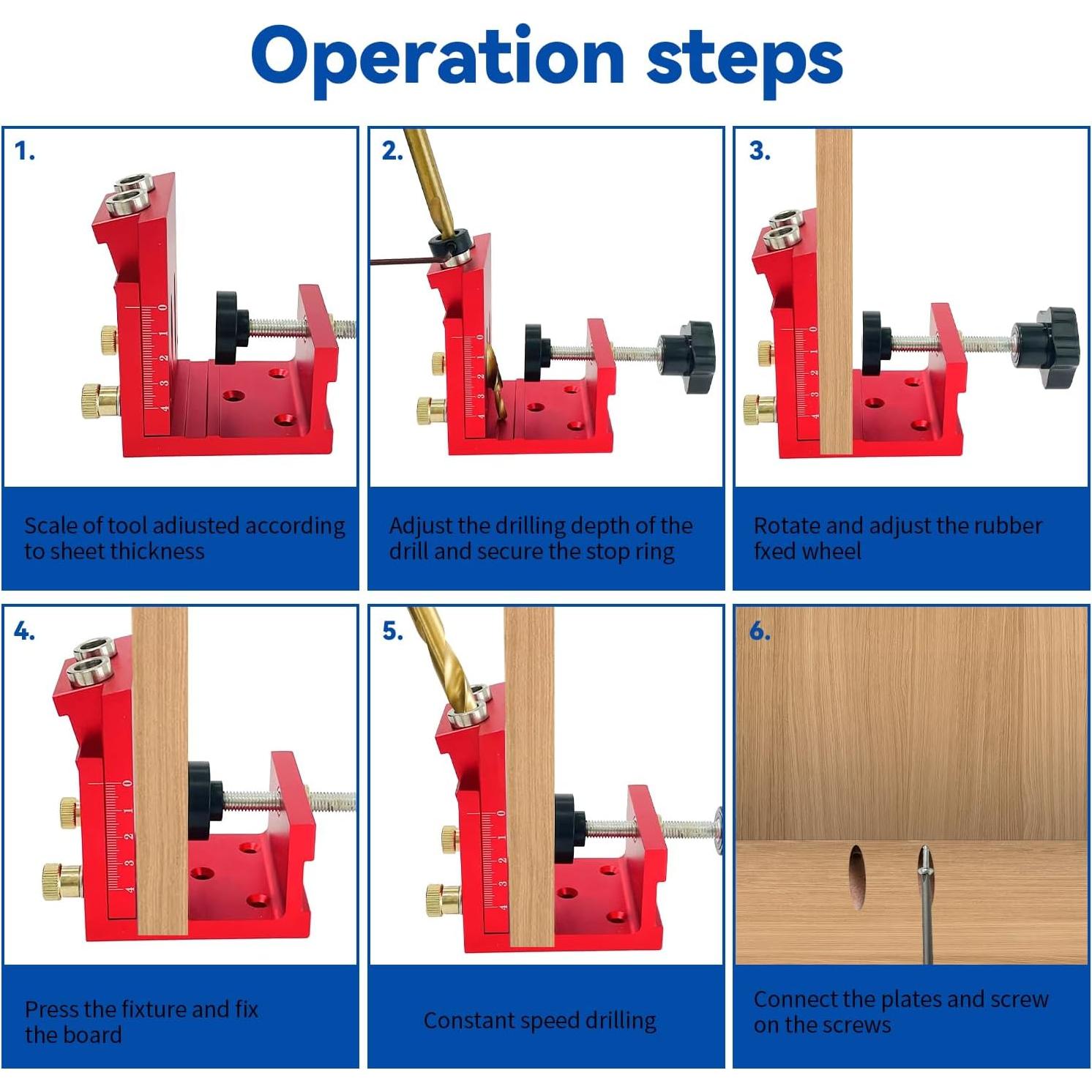 Operation steps

1.

0 1 2 3 4

Scale of tool adjusted according to sheet thickness

2.

0 1 2 3 4

Adjust the drilling depth of the drill and secure the stop ring

3.

0 1 2 3 4

Rotate and adjust the rubber fxed wheel

4.

0 1 2 3 4

Press the fixture and fix the board

5.

0 1 2 3 4

Constant speed drilling

6.

Connect the plates and screw on the screws