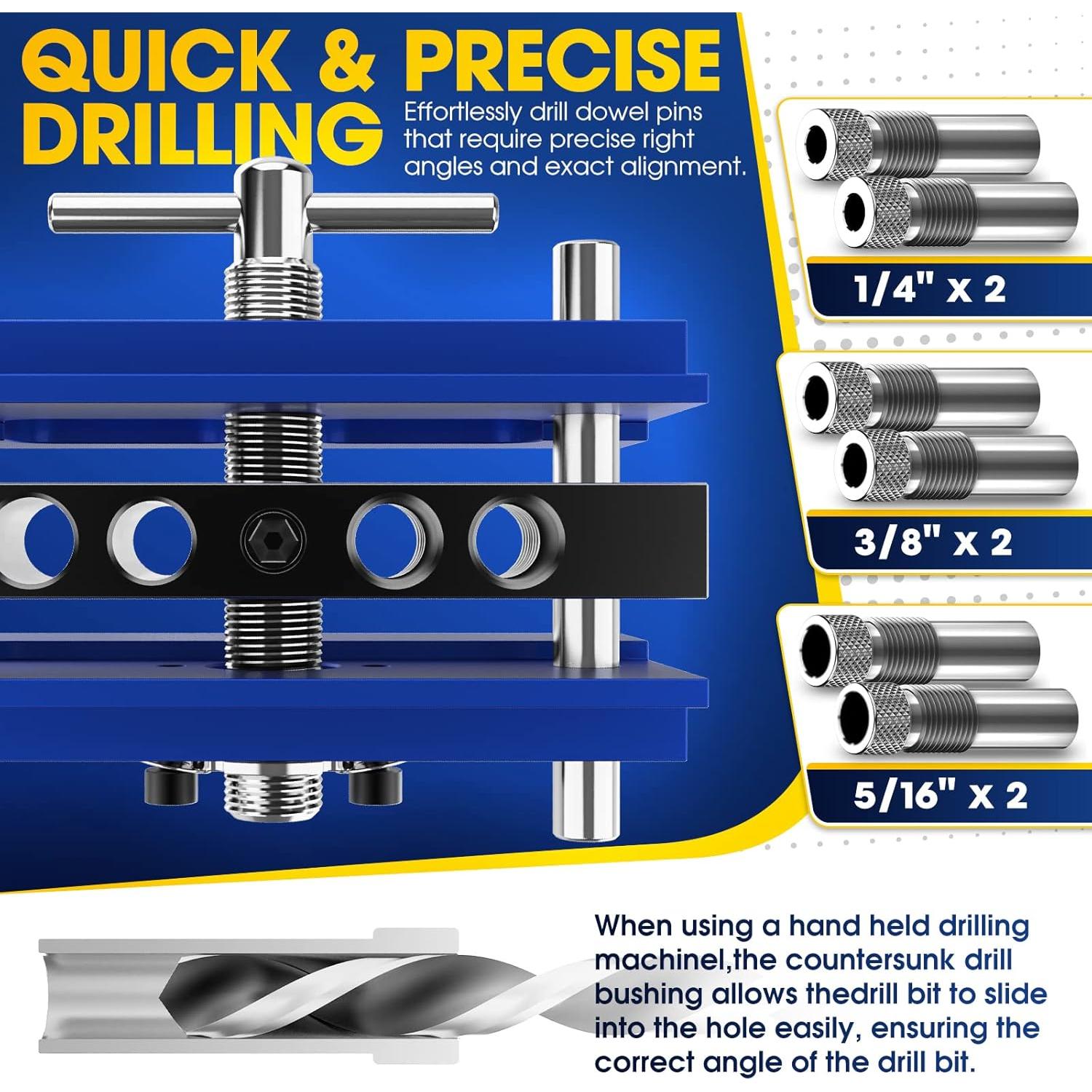 QUICK & PRECISE DRILLING

Effortlessly drill dowel pins that require precise right angles and exact alignment.

1/4" x 2

3/8" x 2

5/16" x 2

When using a hand held drilling machinel,the countersunk drill bushing allows thedrill bit to slide into the hole easily, ensuring the correct angle of the drill bit.