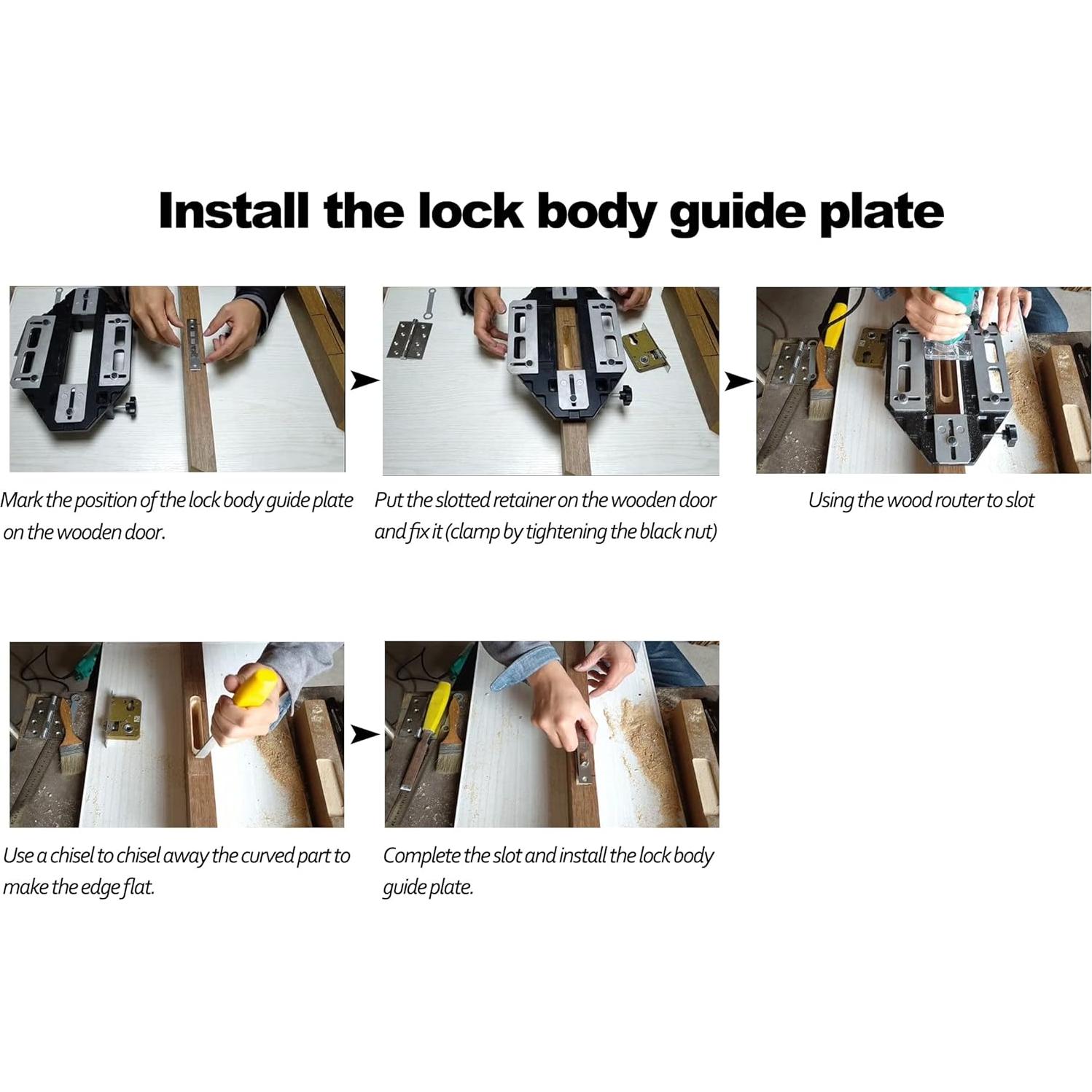 Install the lock body guide plate

Mark the position of the lock body guide plate on the wooden door.

Put the slotted retainer on the wooden door and fix it (clamp by tightening the black nut)

Using the wood router to slot

Use a chisel to chisel away the curved part to make the edge flat.

Complete the slot and install the lock body guide plate.