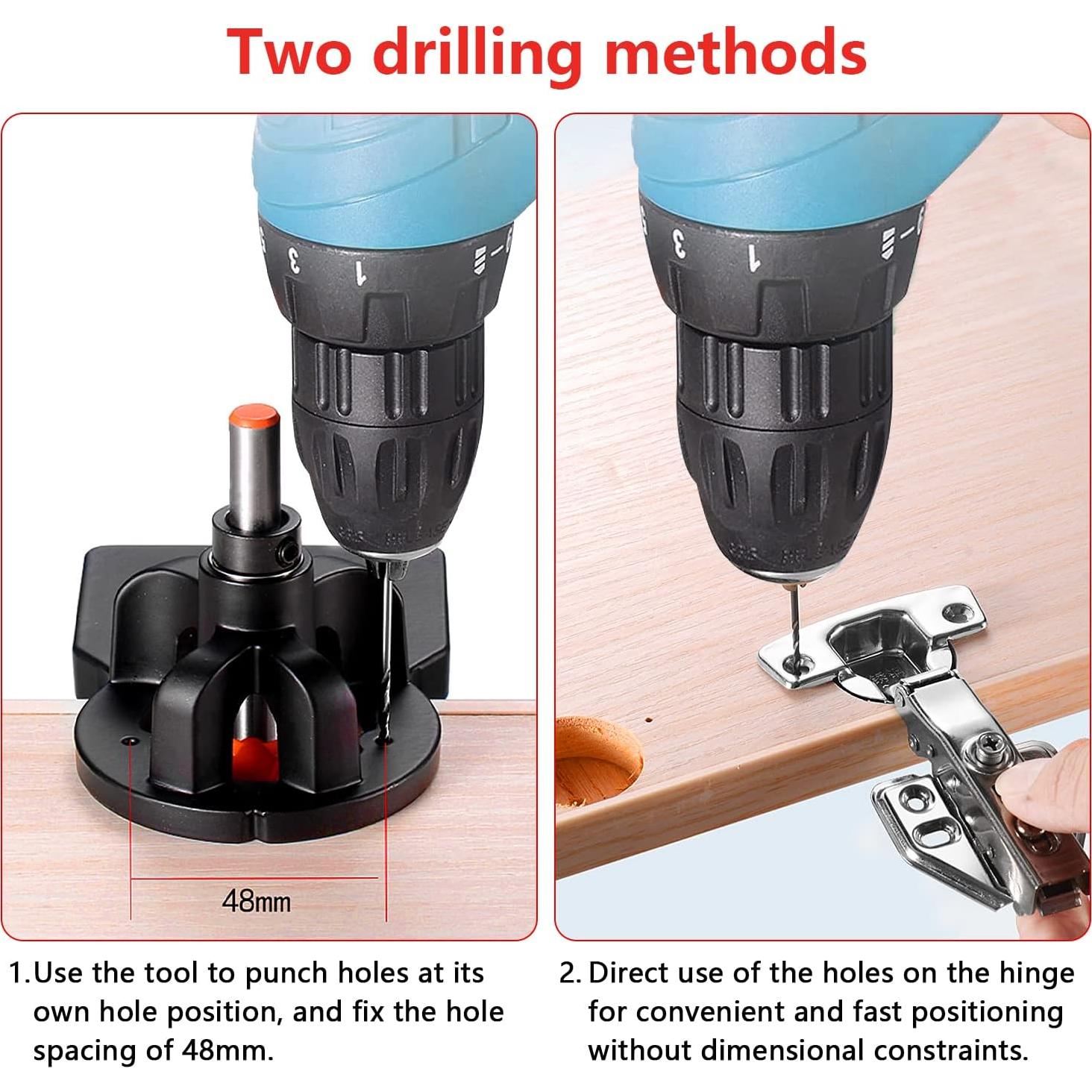 Two drilling methods

3 1

48mm

3 1

1.Use the tool to punch holes at its own hole position, and fix the hole spacing of 48mm.

2. Direct use of the holes on the hinge for convenient and fast positioning without dimensional constraints.