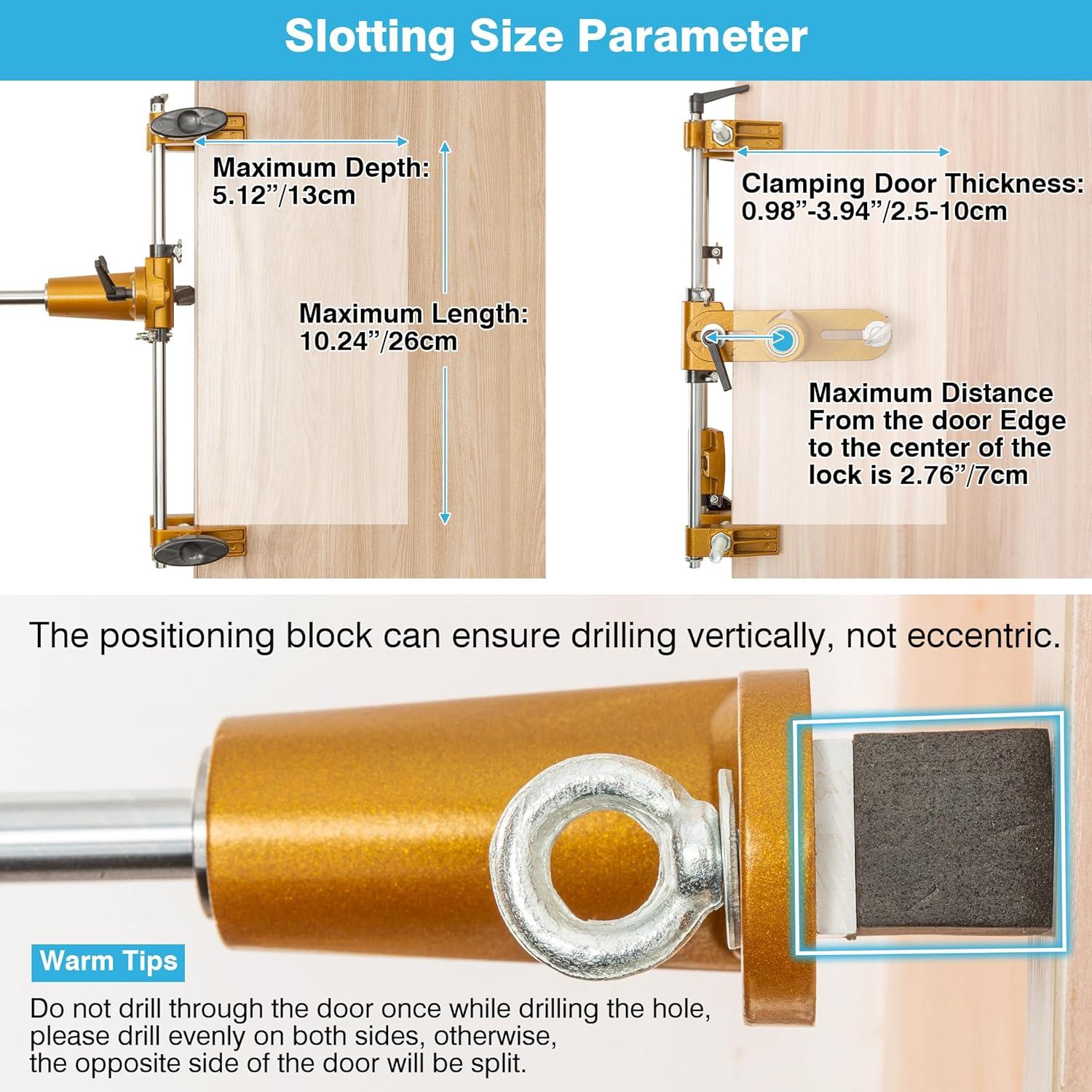 Slotting Size Parameter

Maximum Depth: 5.12”/13cm

Maximum Length: 10.24”/26cm

Clamping Door Thickness: 0.98”-3.94”/2.5-10cm

Maximum Distance From the door Edge to the center of the lock is 2.76”/7cm

The positioning block can ensure drilling vertically, not eccentric.

Warm Tips

Do not drill through the door once while drilling the hole, please drill evenly on both sides, otherwise, the opposite side of the door will be split.