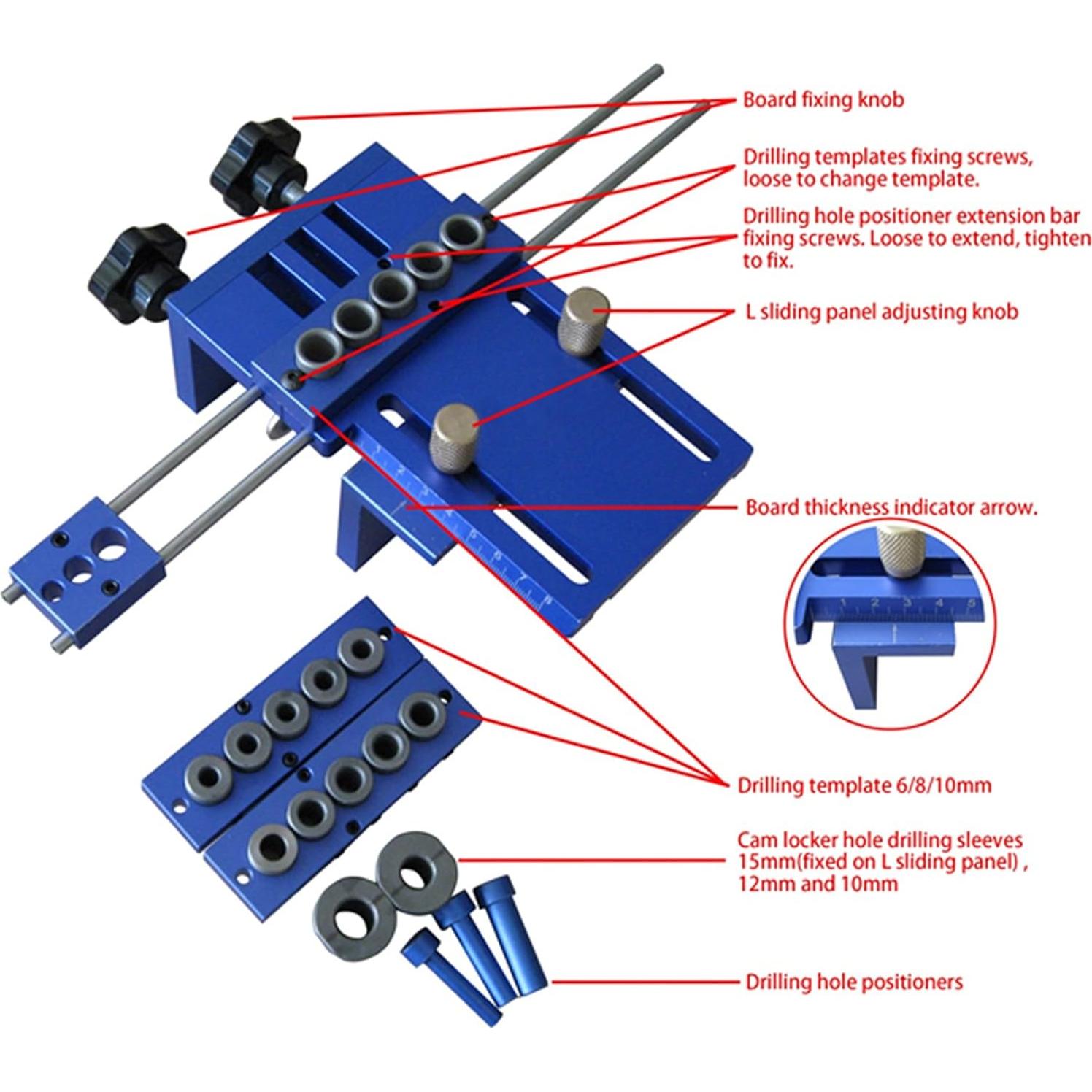 Board fixing knob

Drilling templates fixing screws, loose to change template.

Drilling hole positioner extension bar fixing screws. Loose to extend, tighten to fix.

L sliding panel adjusting knob

Board thickness indicator arrow.

1 2 3 4 5 6 7 8

1 2 3 4 5

Drilling template 6/8/10mm

Cam locker hole drilling sleeves 15mm(fixed on L sliding panel) , 12mm and 10mm

Drilling hole positioners