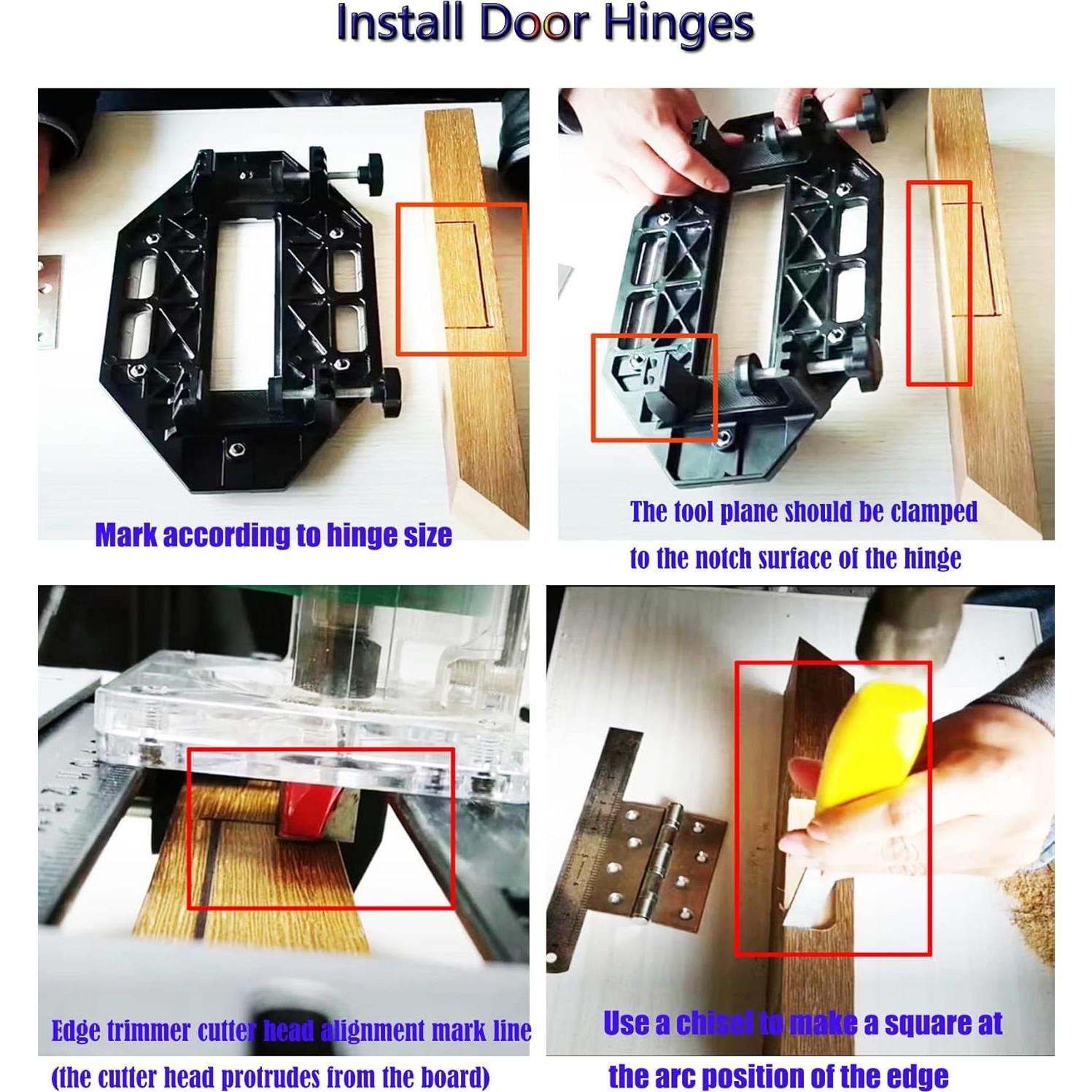 Install Door Hinges

Mark according to hinge size

The tool plane should be clamped to the notch surface of the hinge

Edge trimmer cutter head alignment mark line (the cutter head protrudes from the board)

Use a chisel to make a square at the arc position of the edge