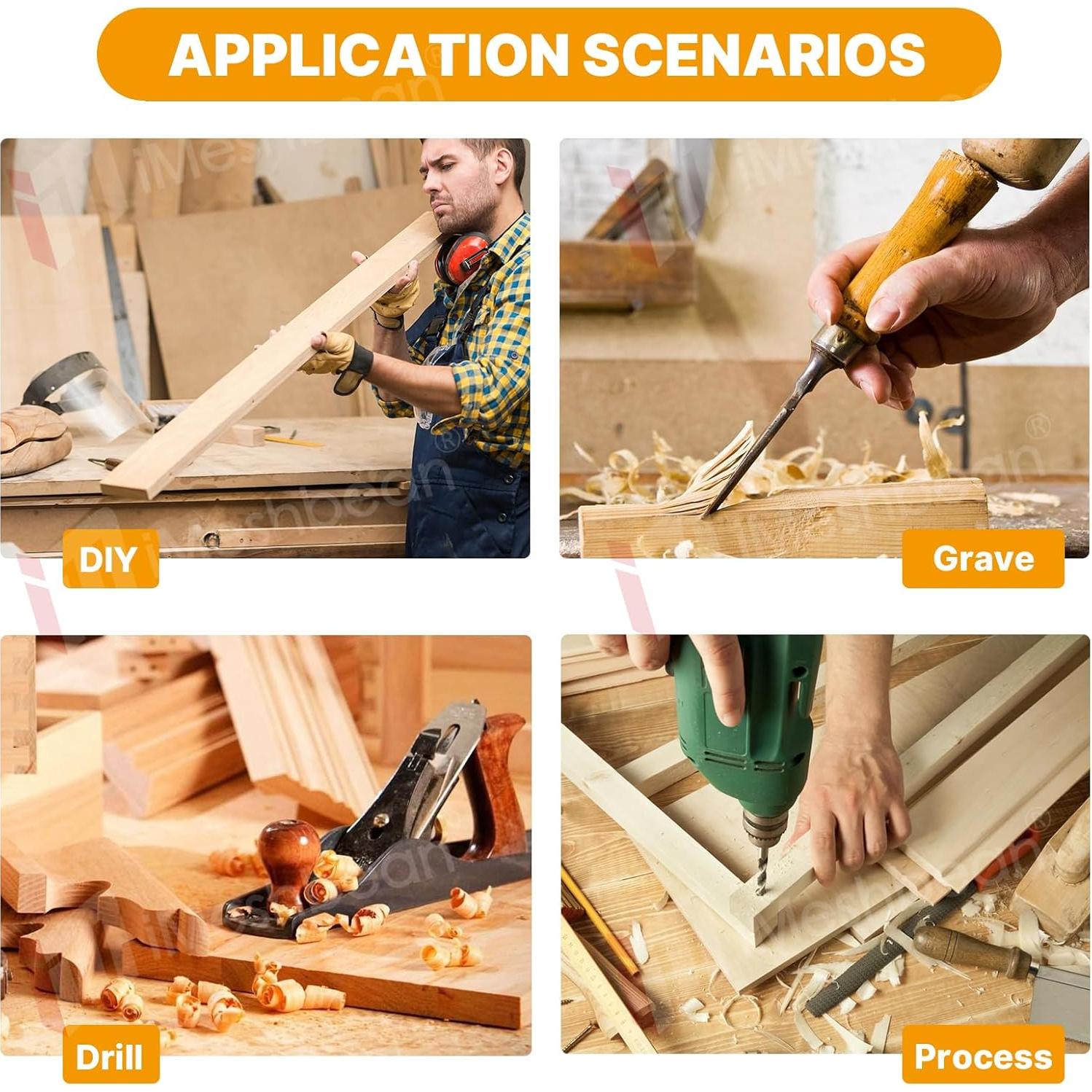 APPLICATION SCENARIOS

iMeshbean®

DIY

Grave

Drill

Process