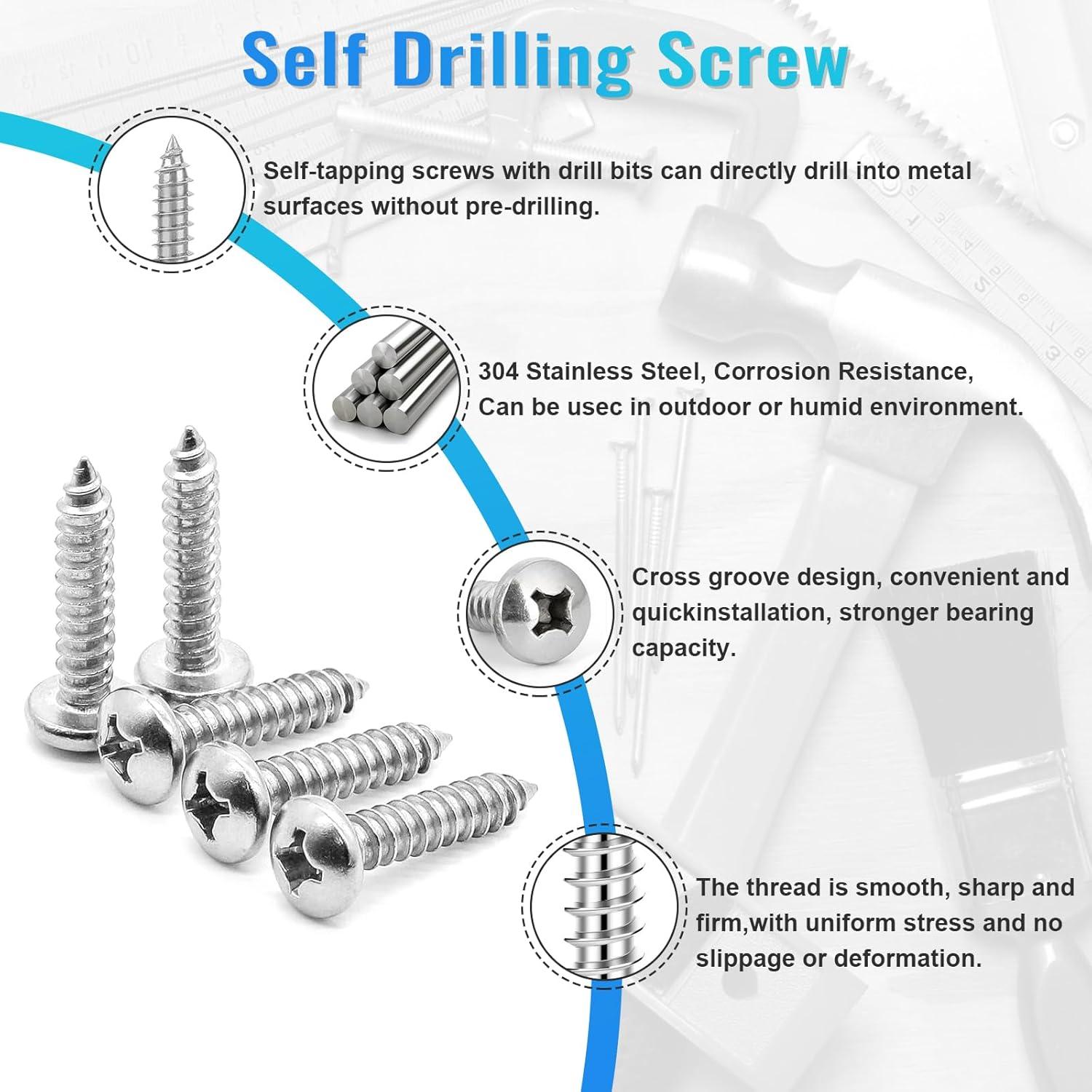 Self Drilling Screw

Self-tapping screws with drill bits can directly drill into metal surfaces without pre-drilling.

304 Stainless Steel, Corrosion Resistance, Can be usec in outdoor or humid environment.

Cross groove design, convenient and quickinstallation, stronger bearing capacity.

The thread is smooth, sharp and firm,with uniform stress and no slippage or deformation.