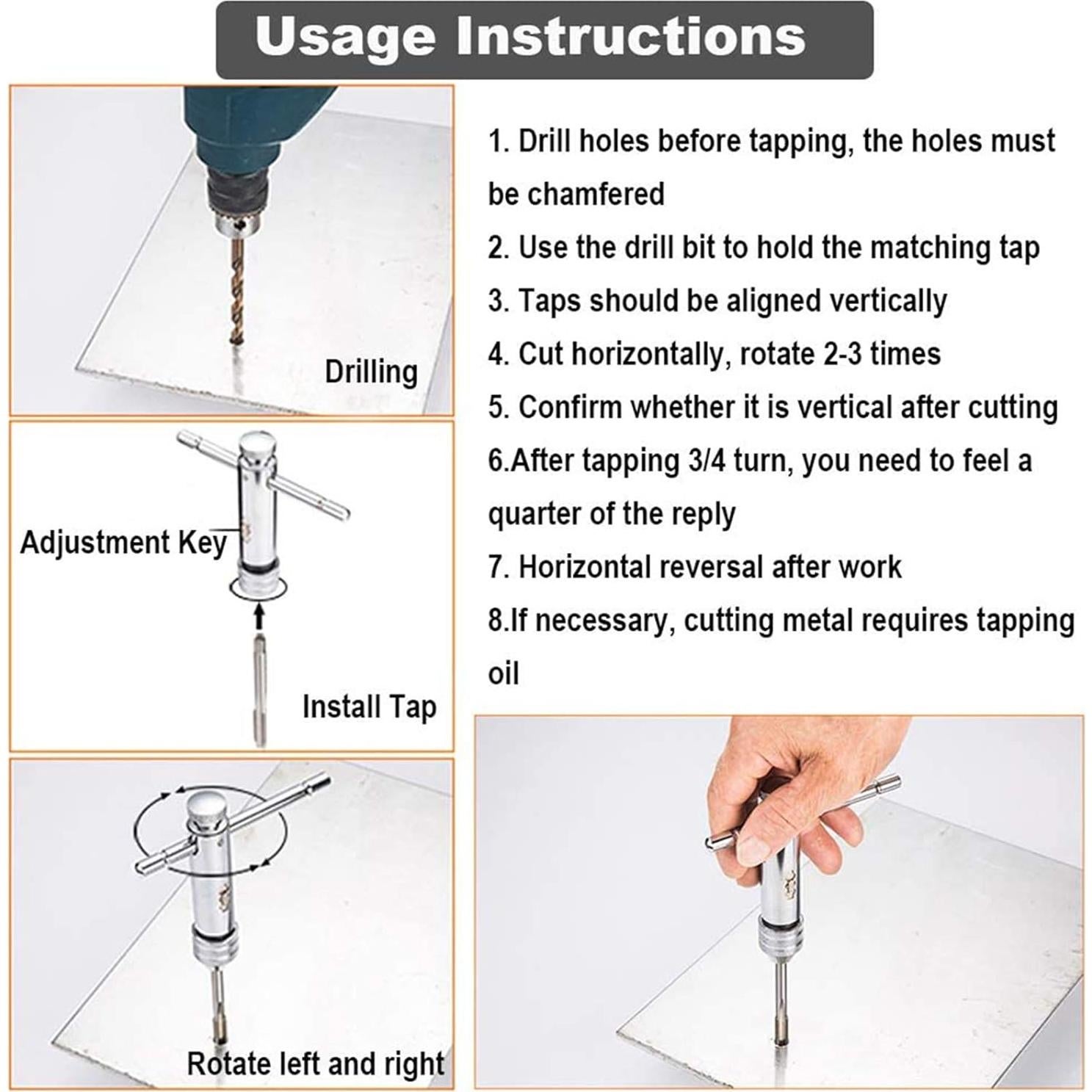 Usage Instructions

Drilling

Adjustment Key

Install Tap

Rotate left and right

1. Drill holes before tapping, the holes must be chamfered

2. Use the drill bit to hold the matching tap

3. Taps should be aligned vertically

4. Cut horizontally, rotate 2-3 times

5. Confirm whether it is vertical after cutting

6.After tapping 3/4 turn, you need to feel a quarter of the reply

7. Horizontal reversal after work

8.If necessary, cutting metal requires tapping oil