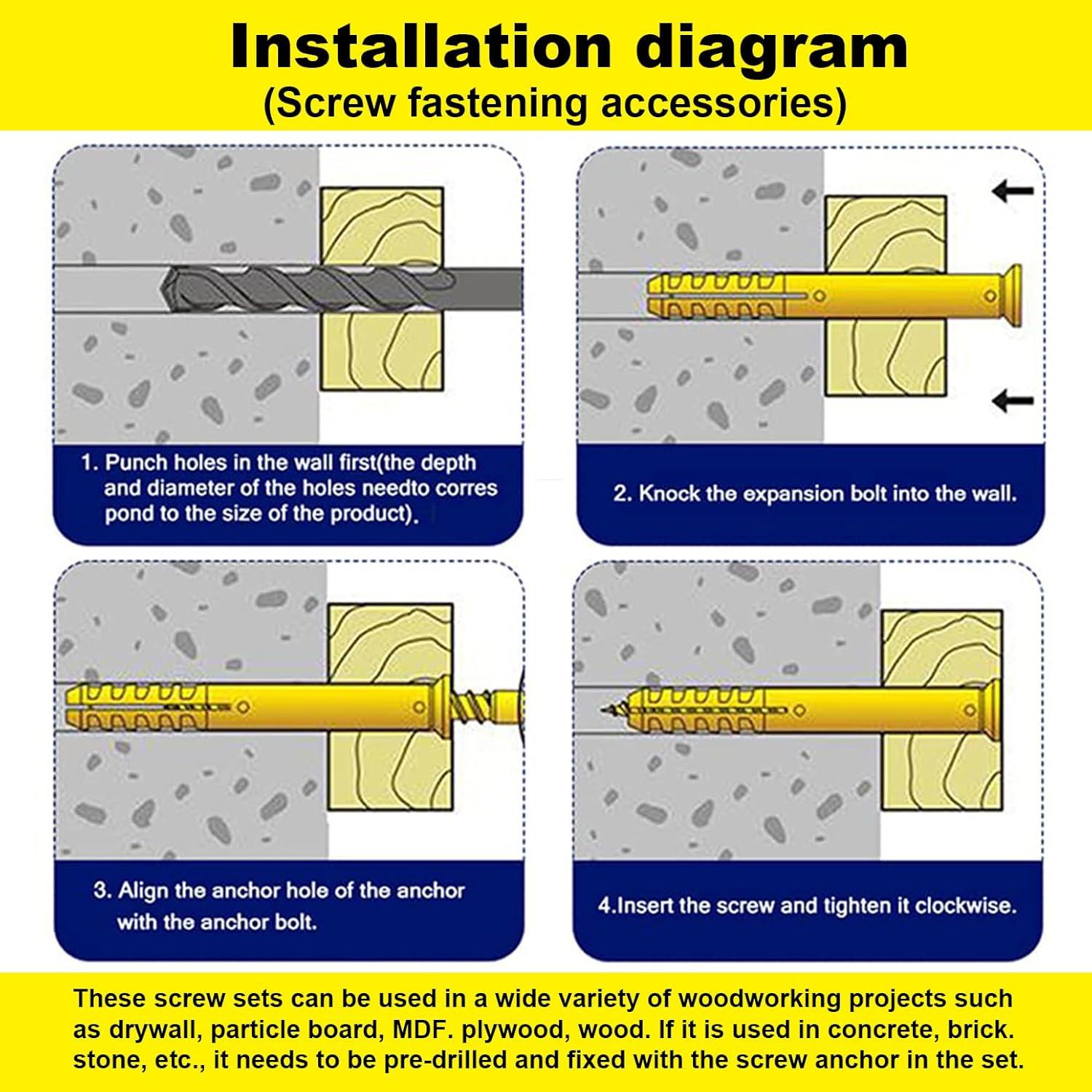 Installation diagram
(Screw fastening accessories)

1. Punch holes in the wall first(the depth and diameter of the holes needto corres pond to the size of the product).

2. Knock the expansion bolt into the wall.

3. Align the anchor hole of the anchor with the anchor bolt.

4.Insert the screw and tighten it clockwise.

These screw sets can be used in a wide variety of woodworking projects such as drywall, particle board, MDF. plywood, wood. If it is used in concrete, brick. stone, etc., it needs to be pre-drilled and fixed with the screw anchor in the set.