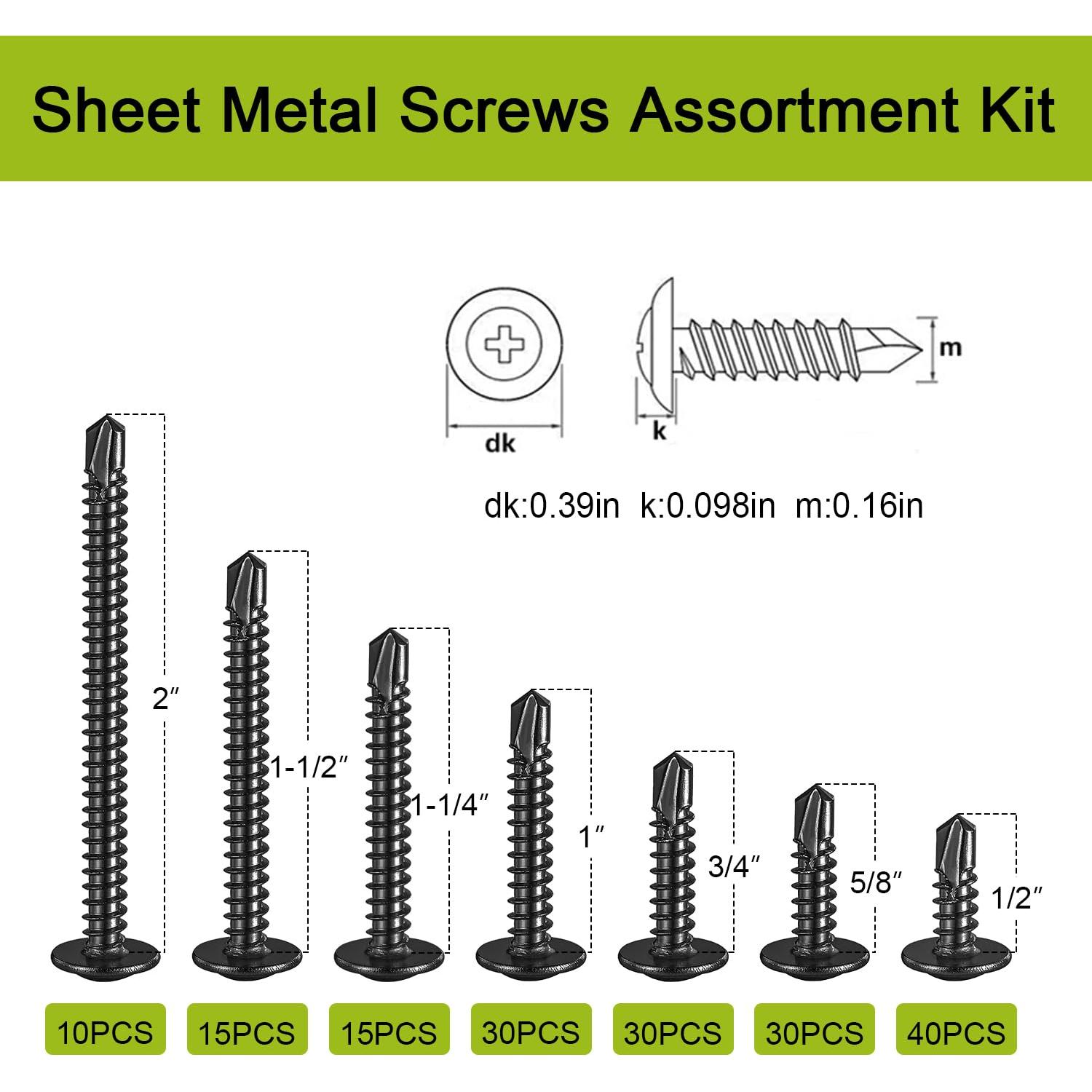 Sheet Metal Screws Assortment Kit

dk

k

m

dk:0.39in k:0.098in m:0.16in

2″

1-1/2″

1-1/4″

1″

3/4″

5/8″

1/2″

10PCS

15PCS

15PCS

30PCS

30PCS

30PCS

40PCS