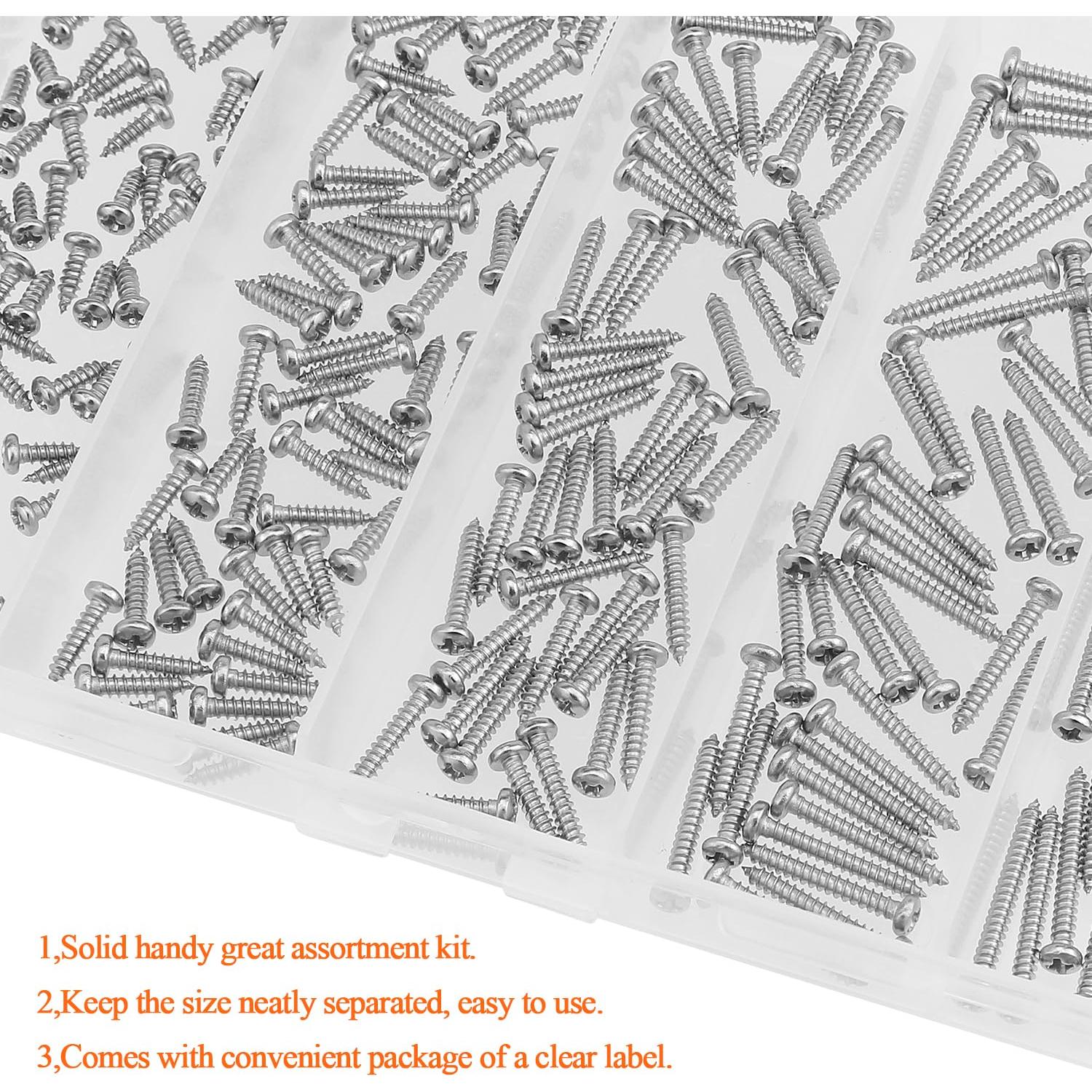 1,Solid handy great assortment kit.

2,Keep the size neatly separated, easy to use.

3,Comes with convenient package of a clear label.