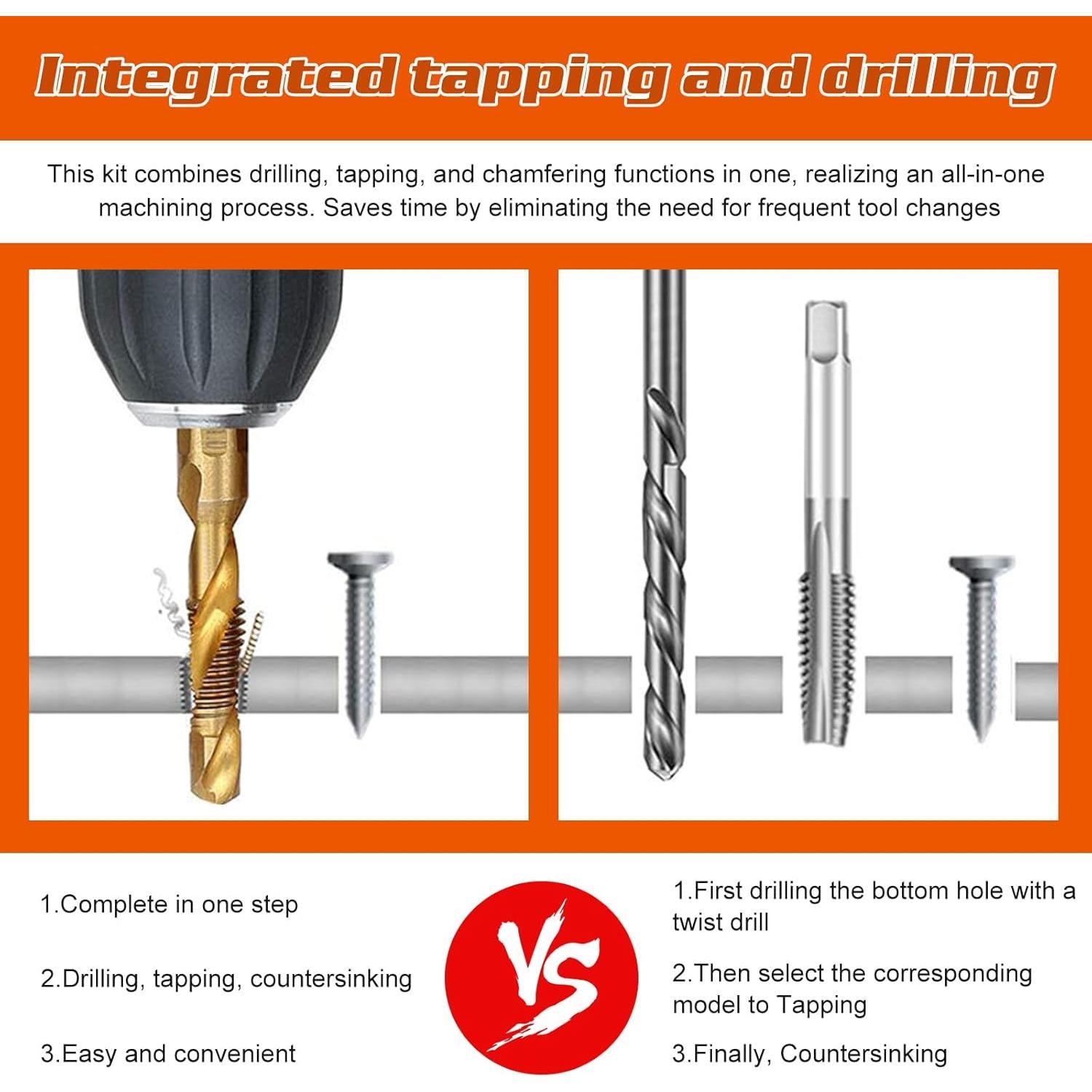 Integrated tapping and drilling

This kit combines drilling, tapping, and chamfering functions in one, realizing an all-in-one machining process. Saves time by eliminating the need for frequent tool changes

1.Complete in one step

2.Drilling, tapping, countersinking

3.Easy and convenient

VS

1.First drilling the bottom hole with a twist drill

2.Then select the corresponding model to Tapping

3.Finally, Countersinking