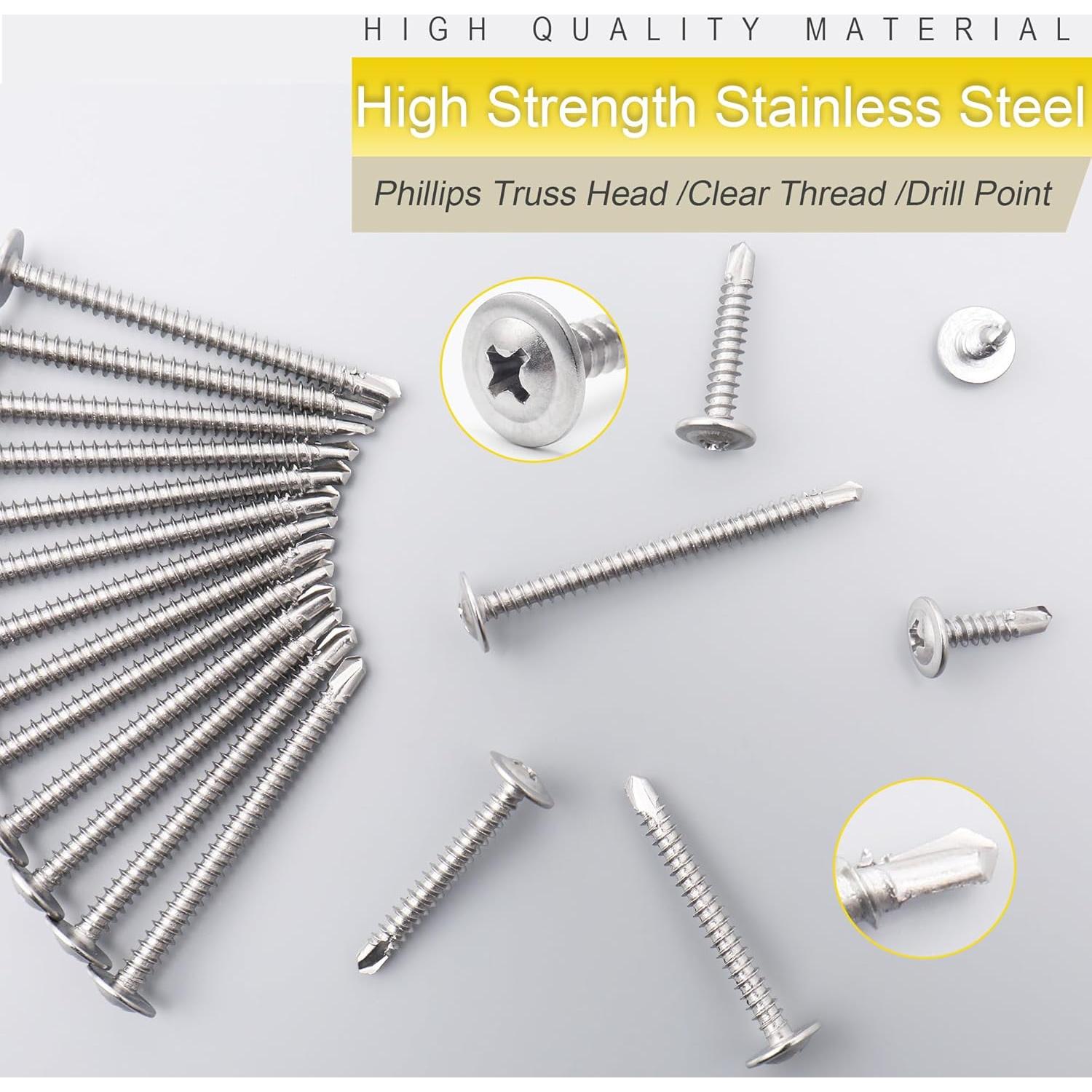 HIGH QUALITY MATERIAL

High Strength Stainless Steel

Phillips Truss Head /Clear Thread /Drill Point